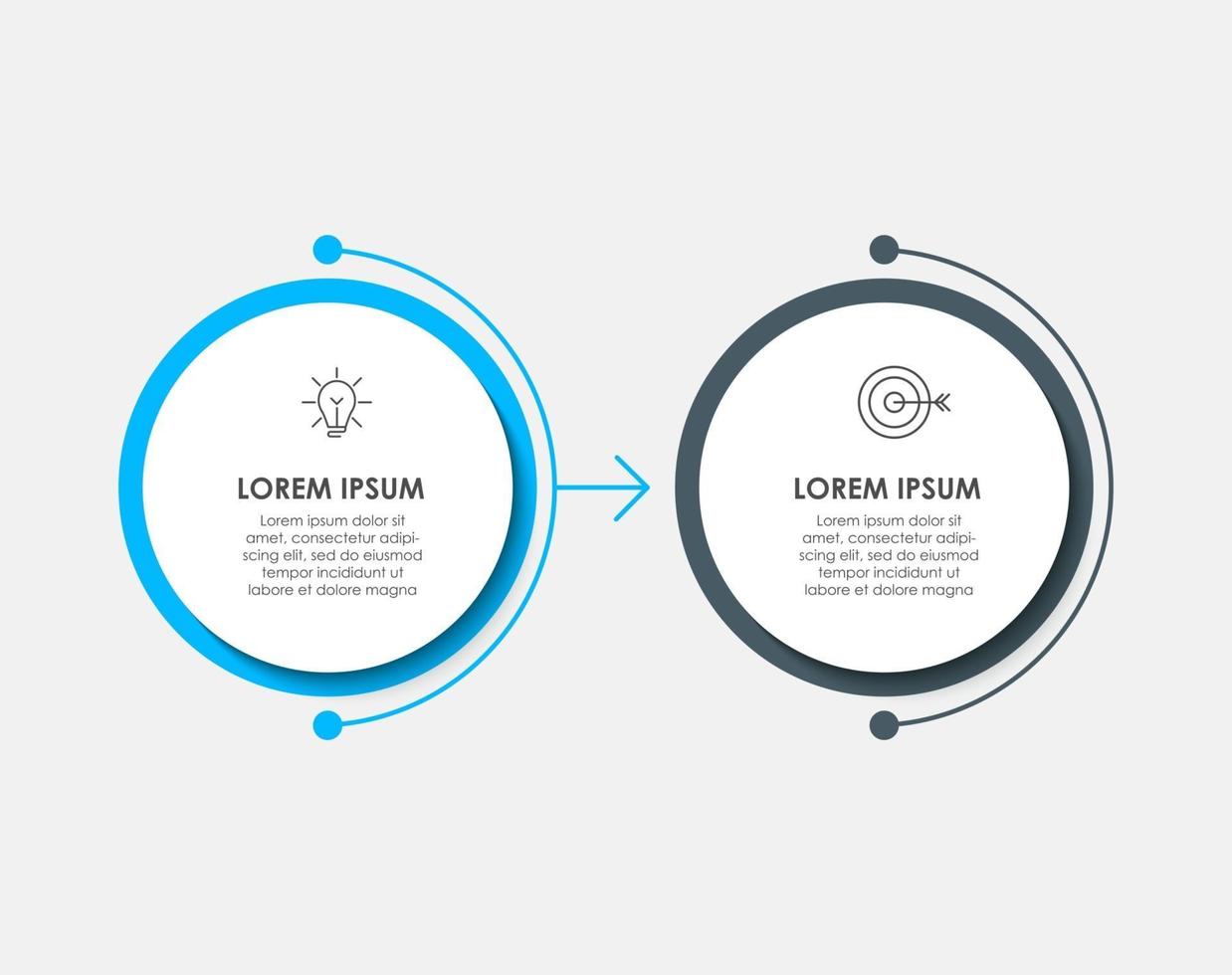 LOREM IPSUM

Lorem ipsum dolor sit amet, consectetur adipiscing elit, sed do eiusmod tempor incididunt ut labore et dolore magna

LOREM IPSUM

Lorem ipsum dolor sit amet, consectetur adipiscing elit, sed do eiusmod tempor incididunt ut labore et dolore magna