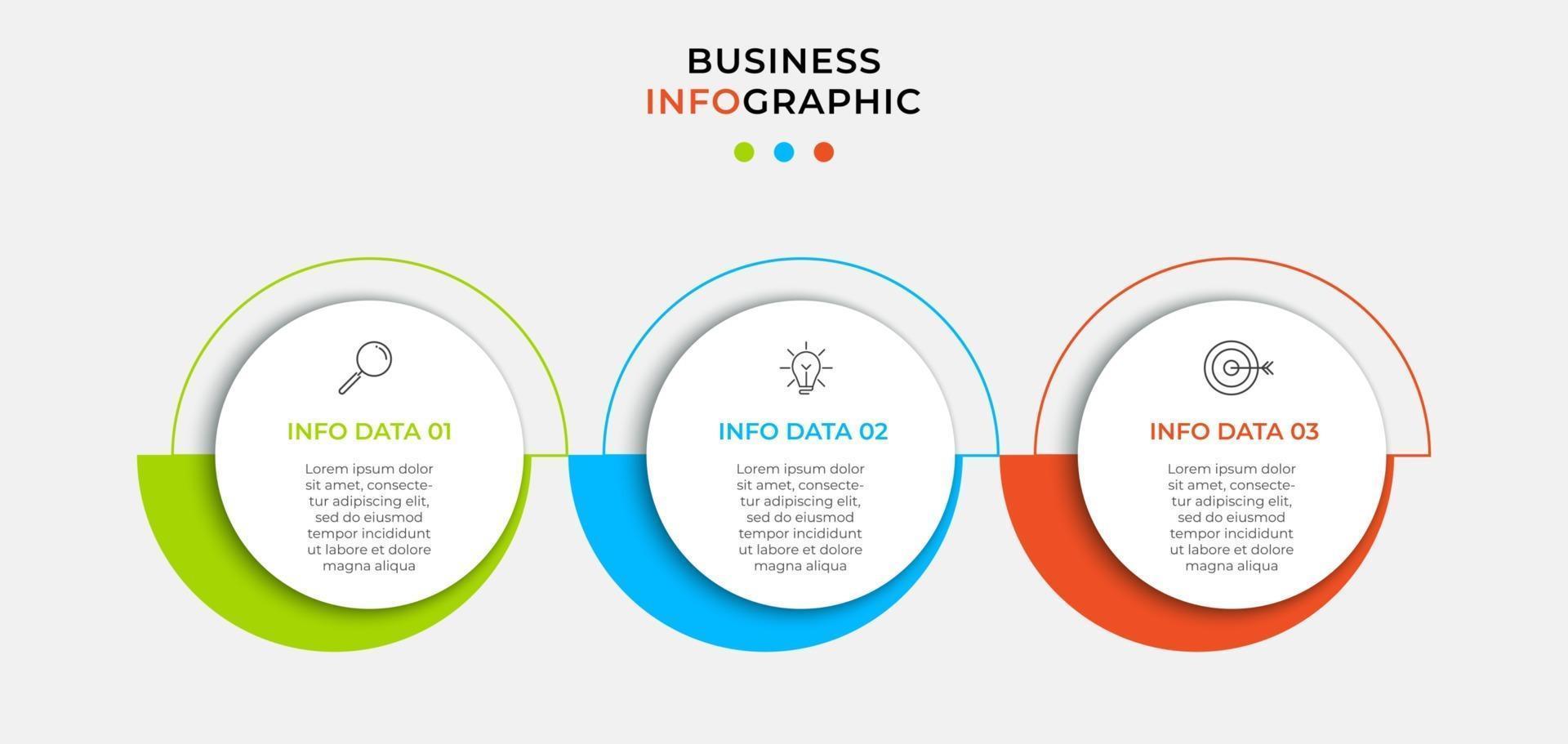 BUSINESS
INFOGRAPHIC

INFO DATA 01

Lorem ipsum dolor sit amet, consectetur adipiscing elit, sed do eiusmod tempor incididunt ut labore et dolore magna aliqua

INFO DATA 02

Lorem ipsum dolor sit amet, consectetur adipiscing elit, sed do eiusmod tempor incididunt ut labore et dolore magna aliqua

INFO DATA 03

Lorem ipsum dolor sit amet, consectetur adipiscing elit, sed do eiusmod tempor incididunt ut labore et dolore magna aliqua