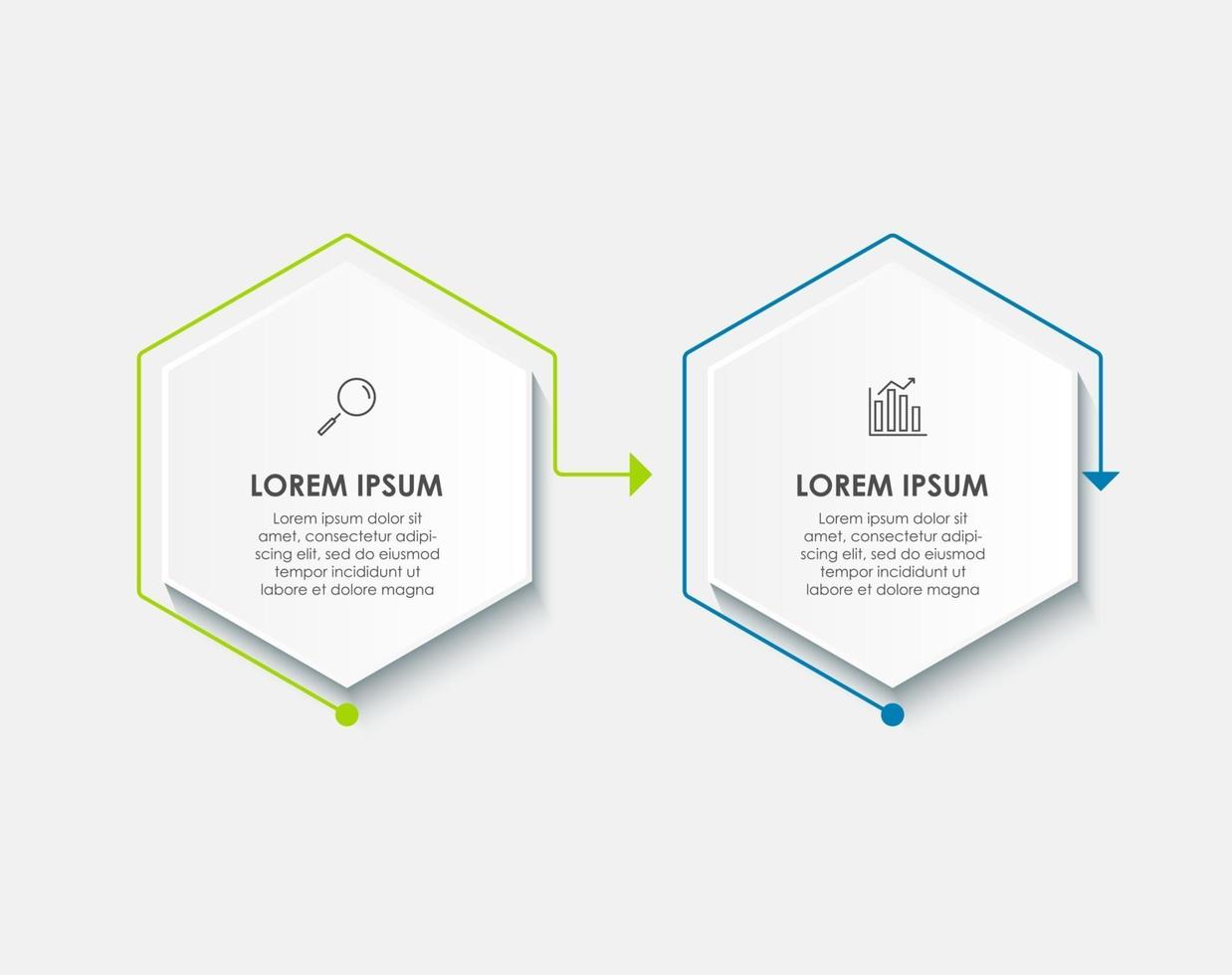 LOREM IPSUM

Lorem ipsum dolor sit amet, consectetur adipiscing elit, sed do eiusmod tempor incididunt ut labore et dolore magna

LOREM IPSUM

Lorem ipsum dolor sit amet, consectetur adipiscing elit, sed do eiusmod tempor incididunt ut labore et dolore magna