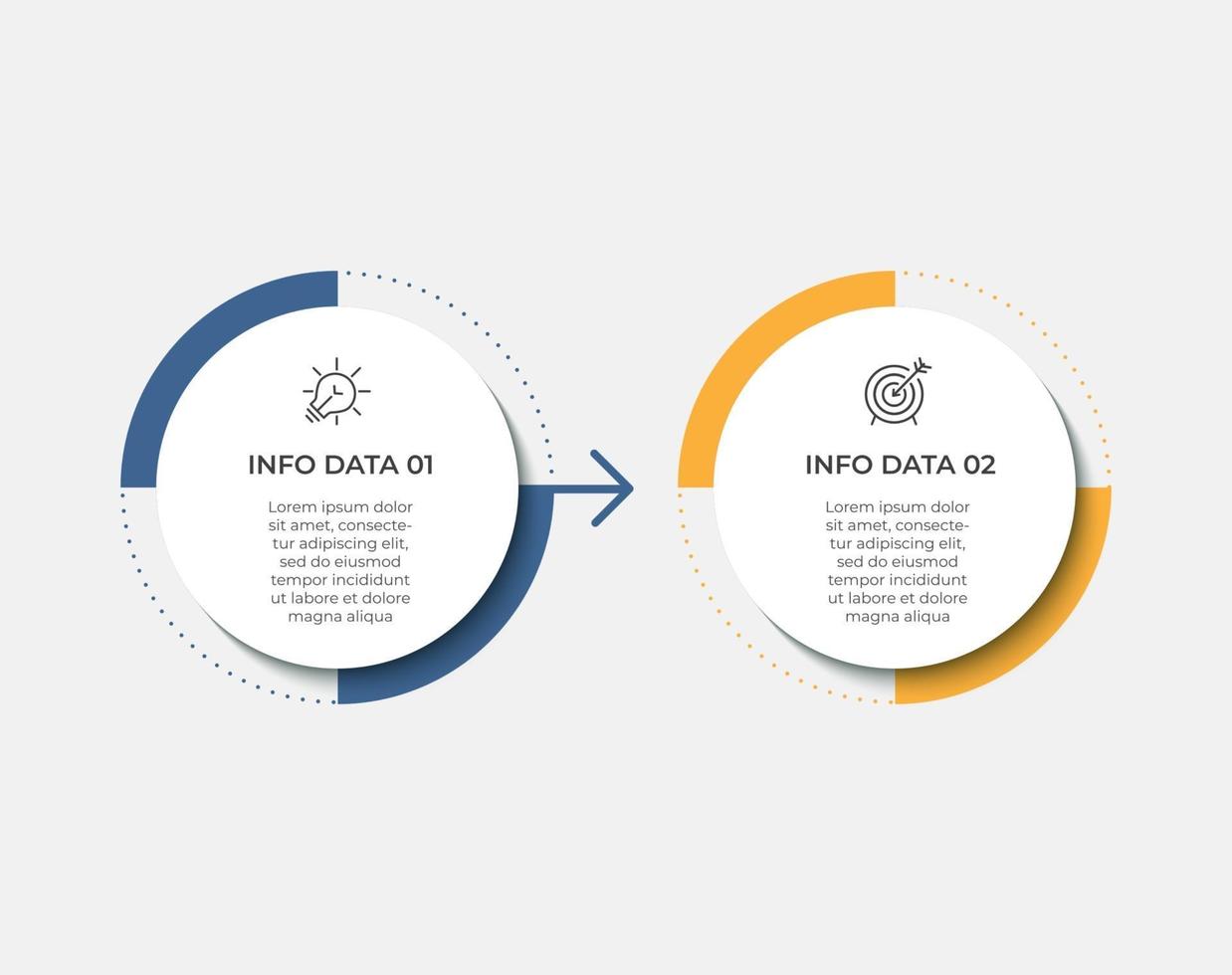 INFO DATA 01

Lorem ipsum dolor sit amet, consectetur adipiscing elit, sed do eiusmod tempor incididunt ut labore et dolore magna aliqua

INFO DATA 02

Lorem ipsum dolor sit amet, consectetur adipiscing elit, sed do eiusmod tempor incididunt ut labore et dolore magna aliqua