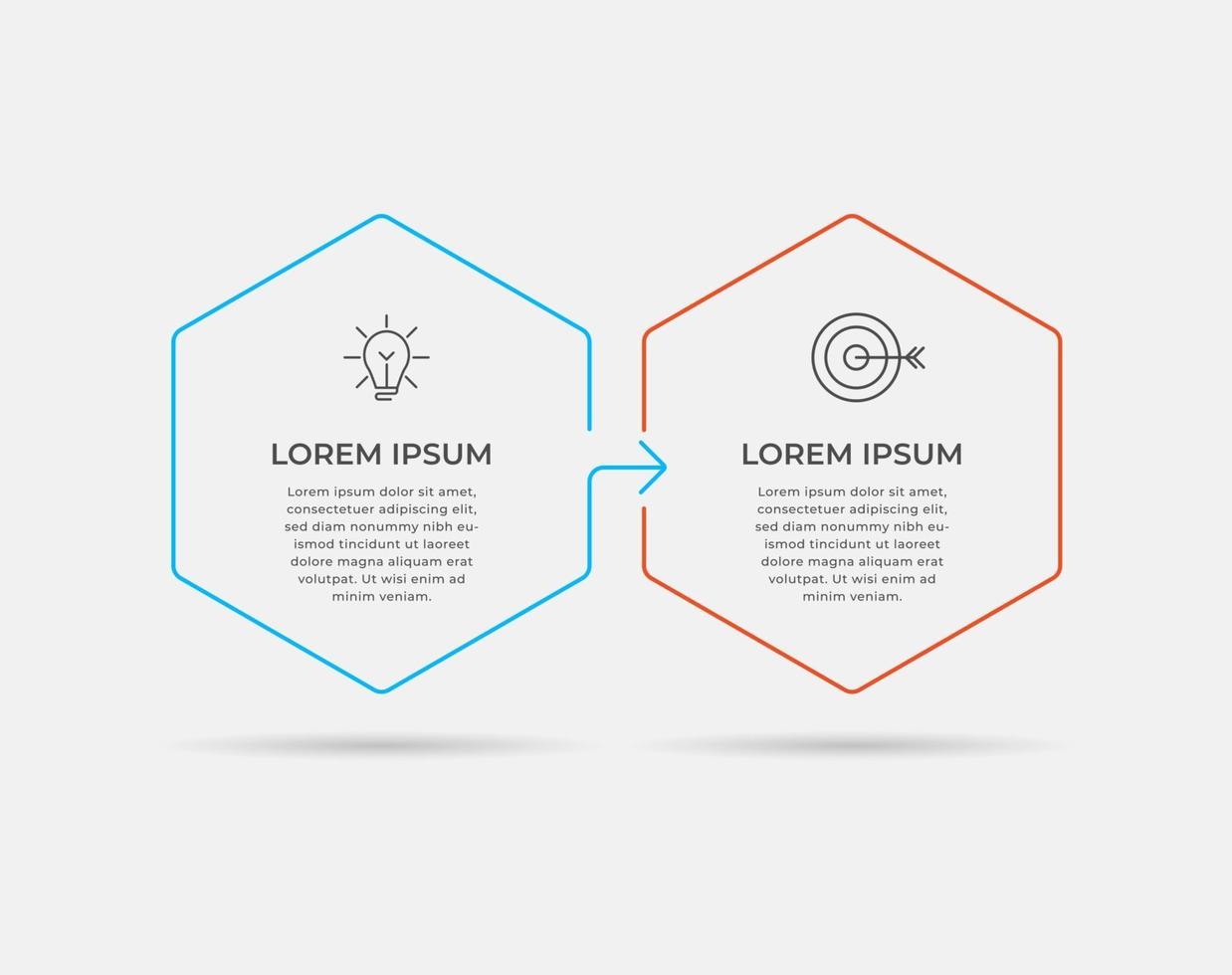 LOREM IPSUM

Lorem ipsum dolor sit amet, consectetuer adipiscing elit, sed diam nonummy nibh euismod tincidunt ut laoreet dolore magna aliquam erat volutpat. Ut wisi enim ad minim veniam.

LOREM IPSUM

Lorem ipsum dolor sit amet, consectetuer adipiscing elit, sed diam nonummy nibh euismod tincidunt ut laoreet dolore magna aliquam erat volutpat. Ut wisi enim ad minim veniam.