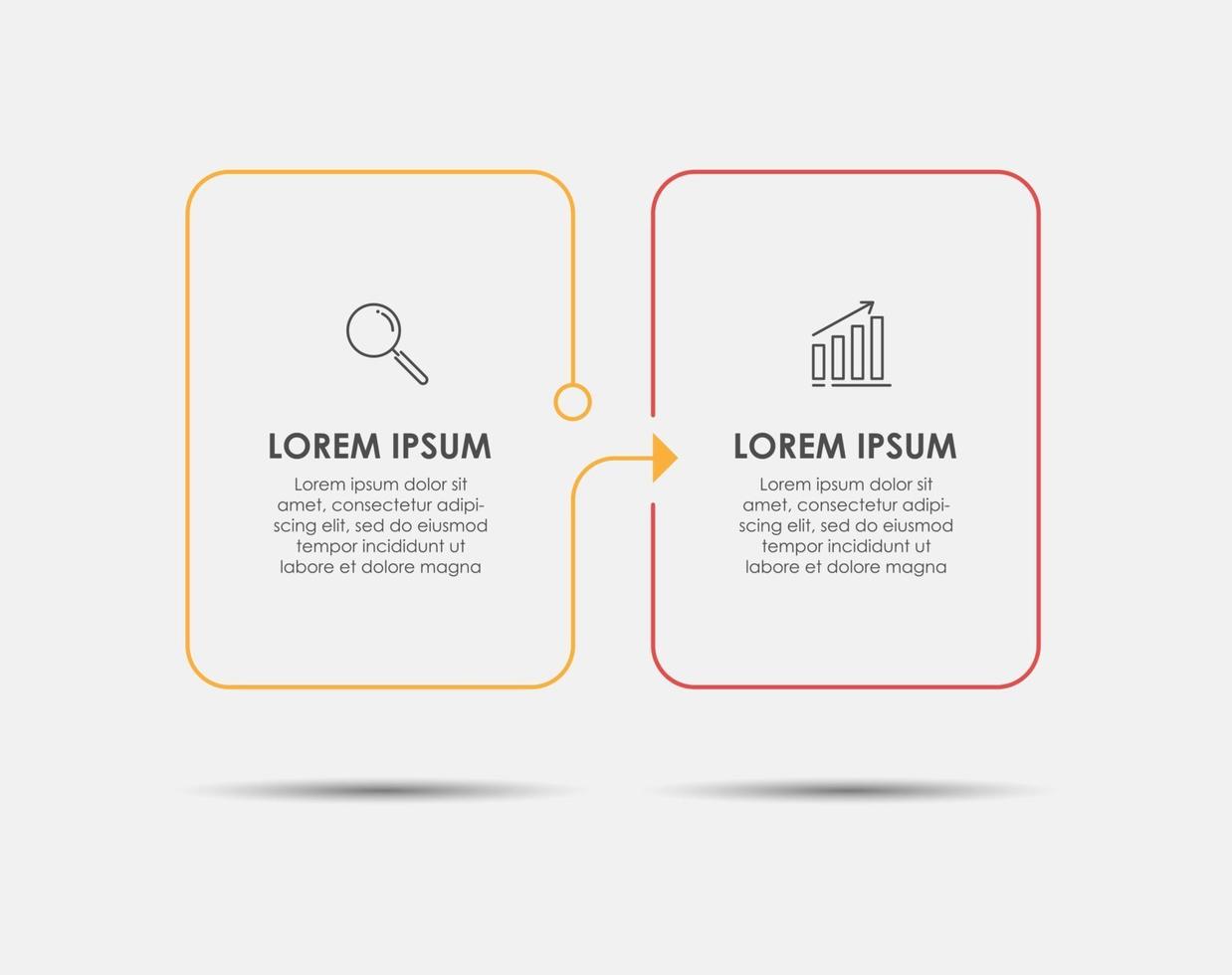 LOREM IPSUM

Lorem ipsum dolor sit amet, consectetur adipiscing elit, sed do eiusmod tempor incididunt ut labore et dolore magna

LOREM IPSUM

Lorem ipsum dolor sit amet, consectetur adipiscing elit, sed do eiusmod tempor incididunt ut labore et dolore magna