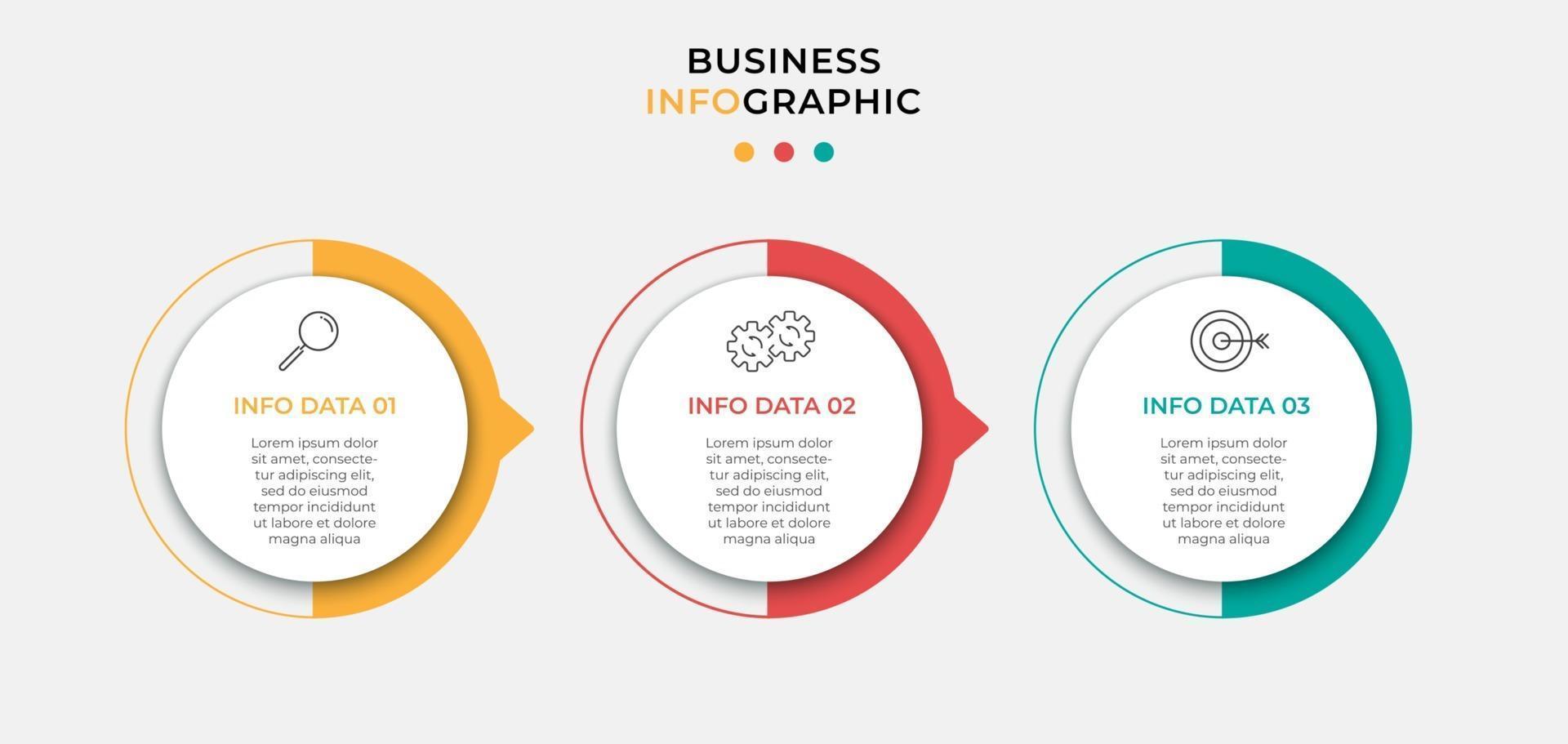 BUSINESS
INFOGRAPHIC

INFO DATA 01

Lorem ipsum dolor sit amet, consectetur adipiscing elit, sed do eiusmod tempor incididunt ut labore et dolore magna aliqua

INFO DATA 02

Lorem ipsum dolor sit amet, consectetur adipiscing elit, sed do eiusmod tempor incididunt ut labore et dolore magna aliqua

INFO DATA 03

Lorem ipsum dolor sit amet, consectetur adipiscing elit, sed do eiusmod tempor incididunt ut labore et dolore magna aliqua