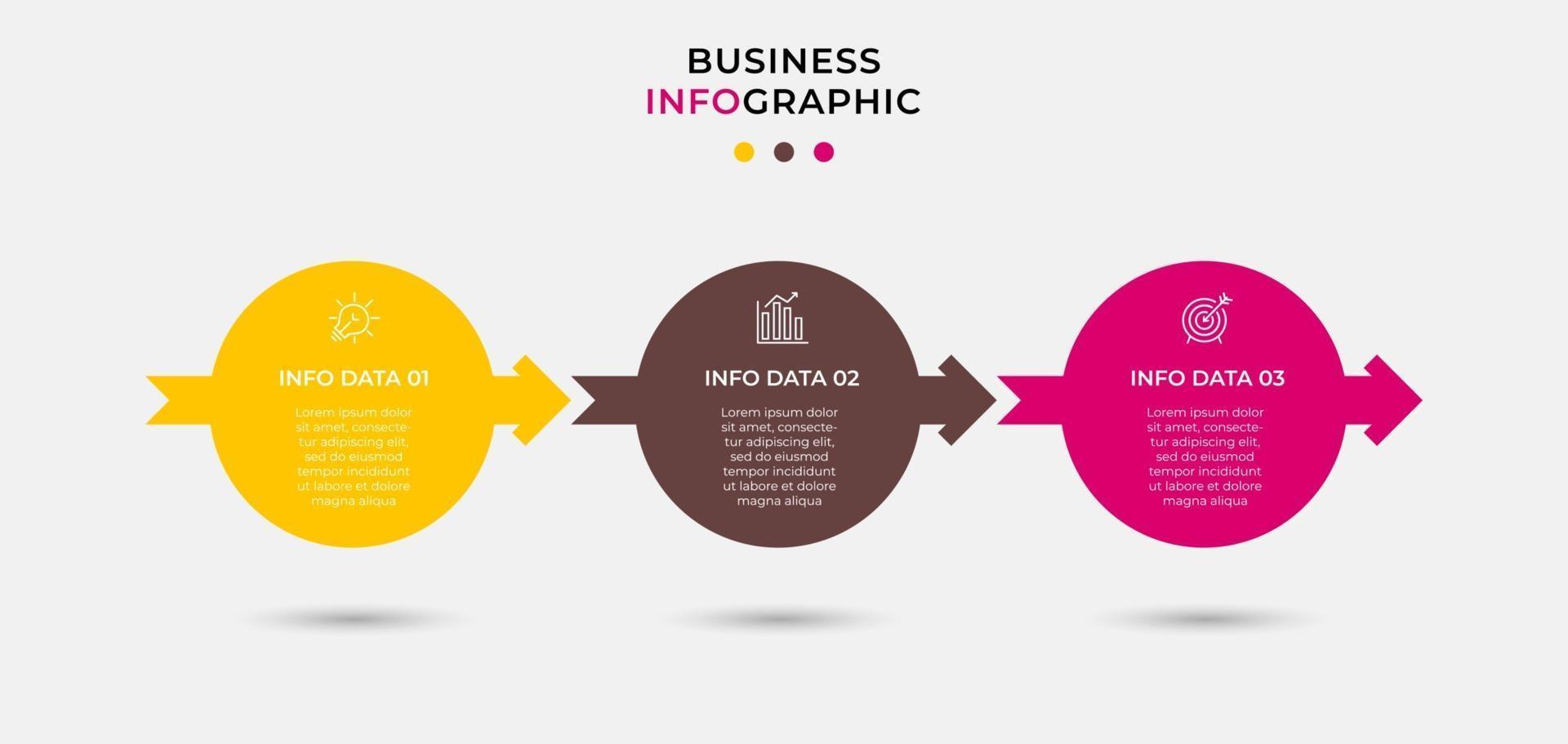 BUSINESS
INFOGRAPHIC

INFO DATA 01

Lorem ipsum dolor sit amet, consectetur adipiscing elit, sed do eiusmod tempor incididunt ut labore et dolore magna aliqua

INFO DATA 02

Lorem ipsum dolor sit amet, consectetur adipiscing elit, sed do eiusmod tempor incididunt ut labore et dolore magna aliqua

INFO DATA 03

Lorem ipsum dolor sit amet, consectetur adipiscing elit, sed do eiusmod tempor incididunt ut labore et dolore magna aliqua