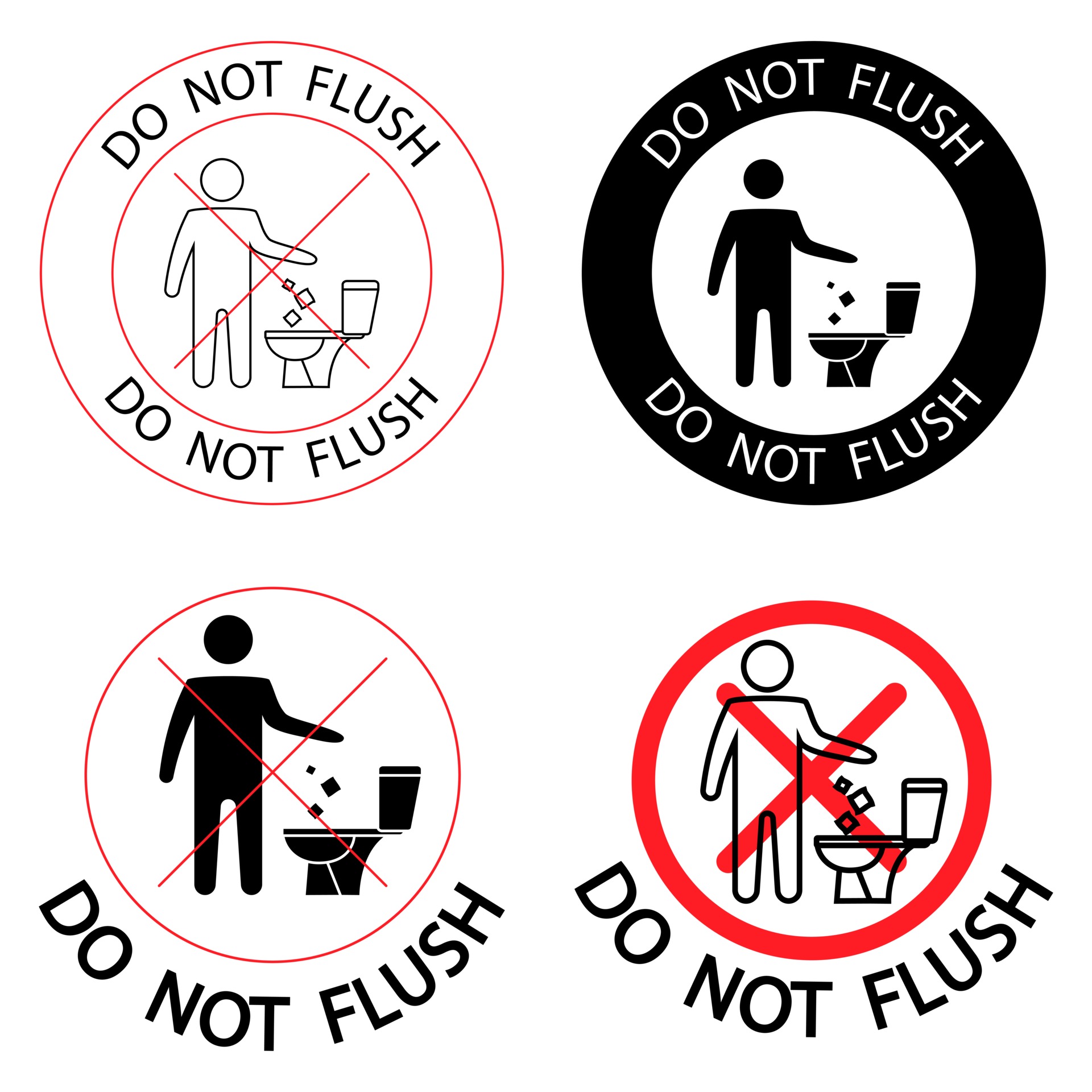 DO NOT FLUSH

DO NOT FLUSH

DO NOT FLUSH

DO NOT FLUSH

DO NOT FLUSH

DO NOT FLUSH