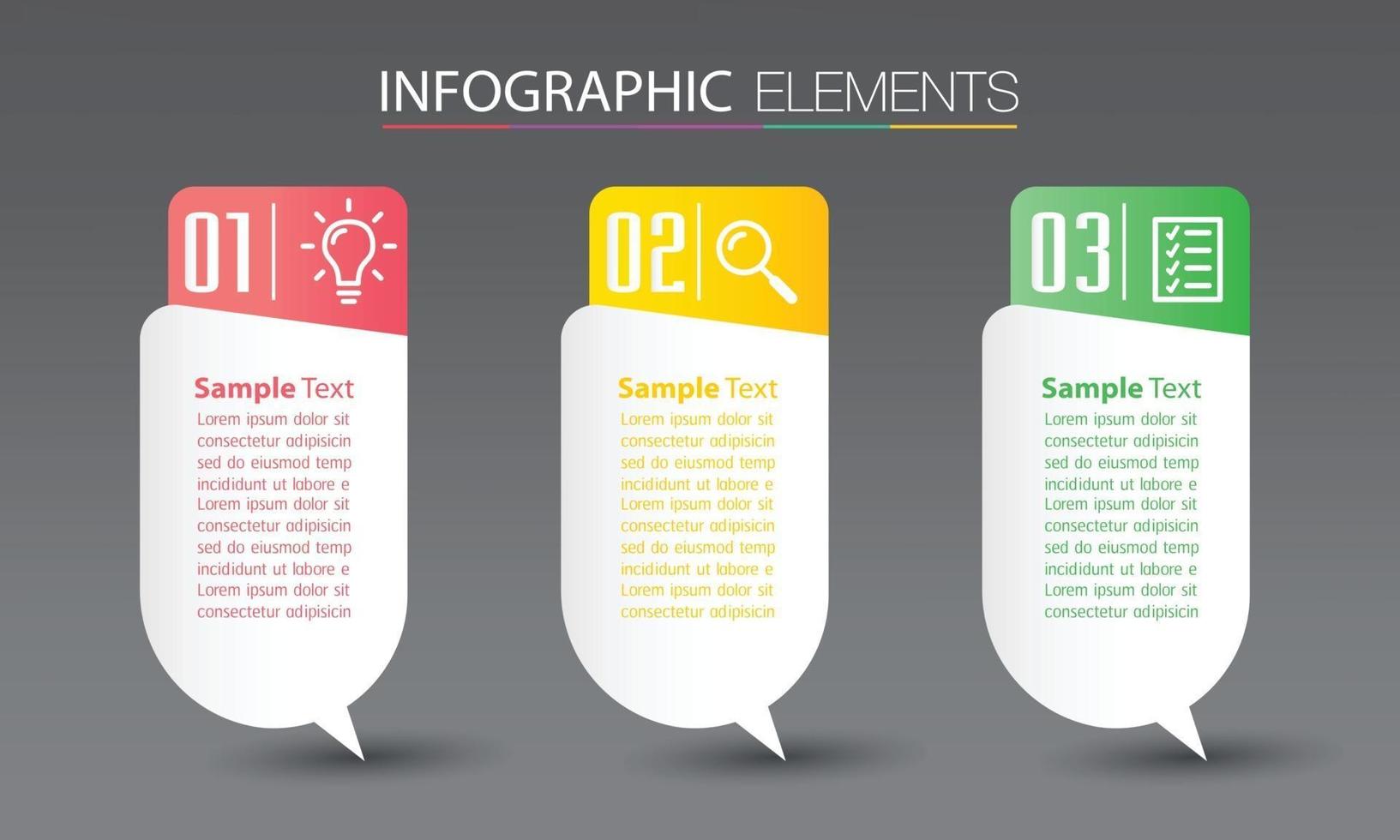 INFOGRAPHIC ELEMENTS

01

Sample Text

Lorem ipsum dolor sit consectetur adipisicin sed do eiusmod temp incididunt ut labore e Lorem ipsum dolor sit consectetur adipisicin sed do eiusmod temp incididunt ut labore e Lorem ipsum dolor sit consectetur adipisicin

02

Sample Text

Lorem ipsum dolor sit consectetur adipisicin sed do eiusmod temp incididunt ut labore e Lorem ipsum dolor sit consectetur adipisicin sed do eiusmod temp incididunt ut labore e Lorem ipsum dolor sit consectetur adipisicin

03

Sample Text

Lorem ipsum dolor sit consectetur adipisicin sed do eiusmod temp incididunt ut labore e Lorem ipsum dolor sit consectetur adipisicin sed do eiusmod temp incididunt ut labore e Lorem ipsum dolor sit consectetur adipisicin