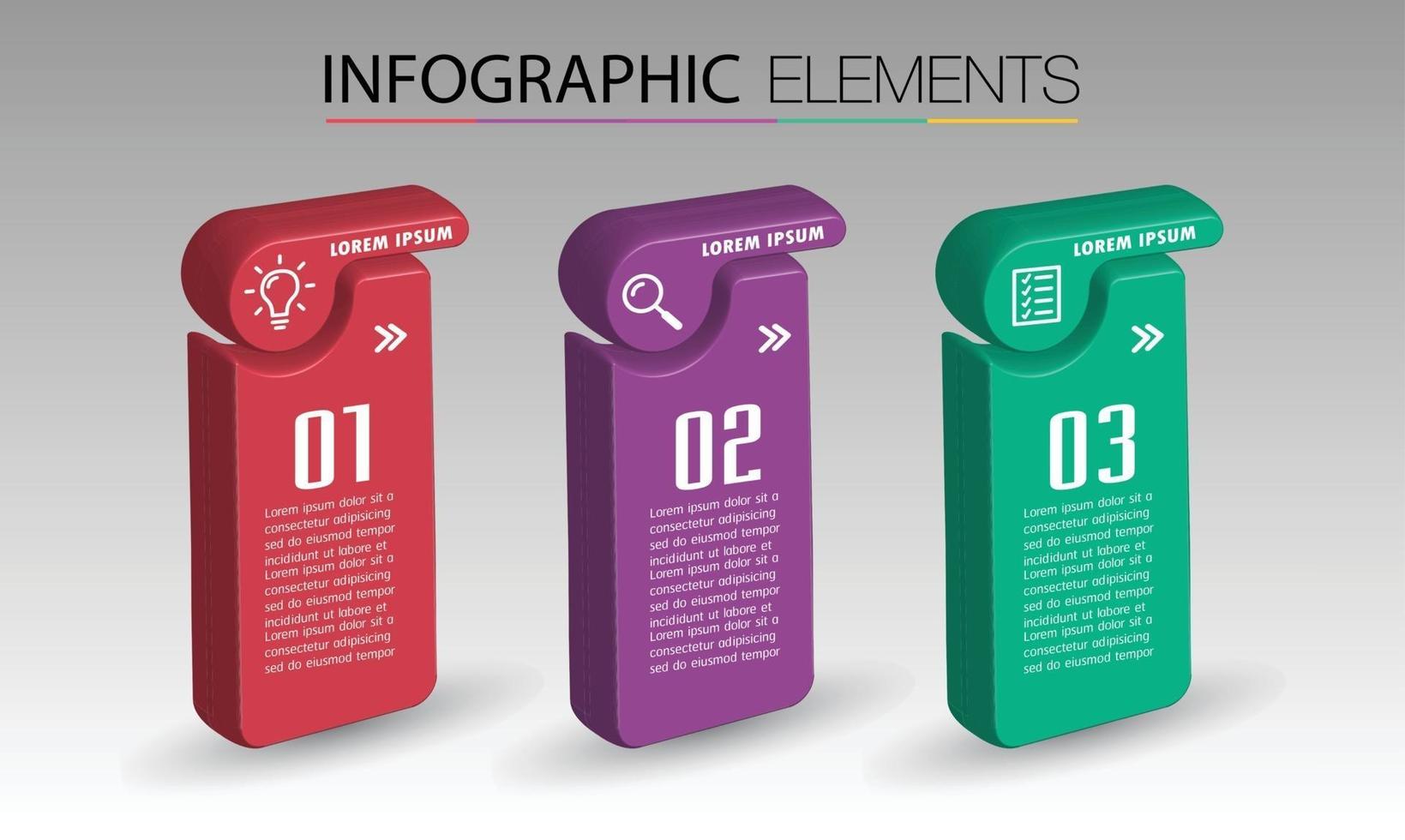 INFOGRAPHIC ELEMENTS

LOREM IPSUM

01

Lorem ipsum dolor sit a consectetur adipisicing sed do eiusmod tempor incididunt ut labore et Lorem ipsum dolor sit a consectetur adipisicing sed do eiusmod tempor incididunt ut labore et Lorem ipsum dolor sit a consectetur adipisicing sed do eiusmod tempor

LOREM IPSUM

02

Lorem ipsum dolor sit a consectetur adipisicing sed do eiusmod tempor incididunt ut labore et Lorem ipsum dolor sit a consectetur adipisicing sed do eiusmod tempor incididunt ut labore et Lorem ipsum dolor sit a consectetur adipisicing sed do eiusmod tempor

LOREM IPSUM

03

Lorem ipsum dolor sit a consectetur adipisicing sed do eiusmod tempor incididunt ut labore et Lorem ipsum dolor sit a consectetur adipisicing sed do eiusmod tempor incididunt ut labore et Lorem ipsum dolor sit a consectetur adipisicing sed do eiusmod tempor