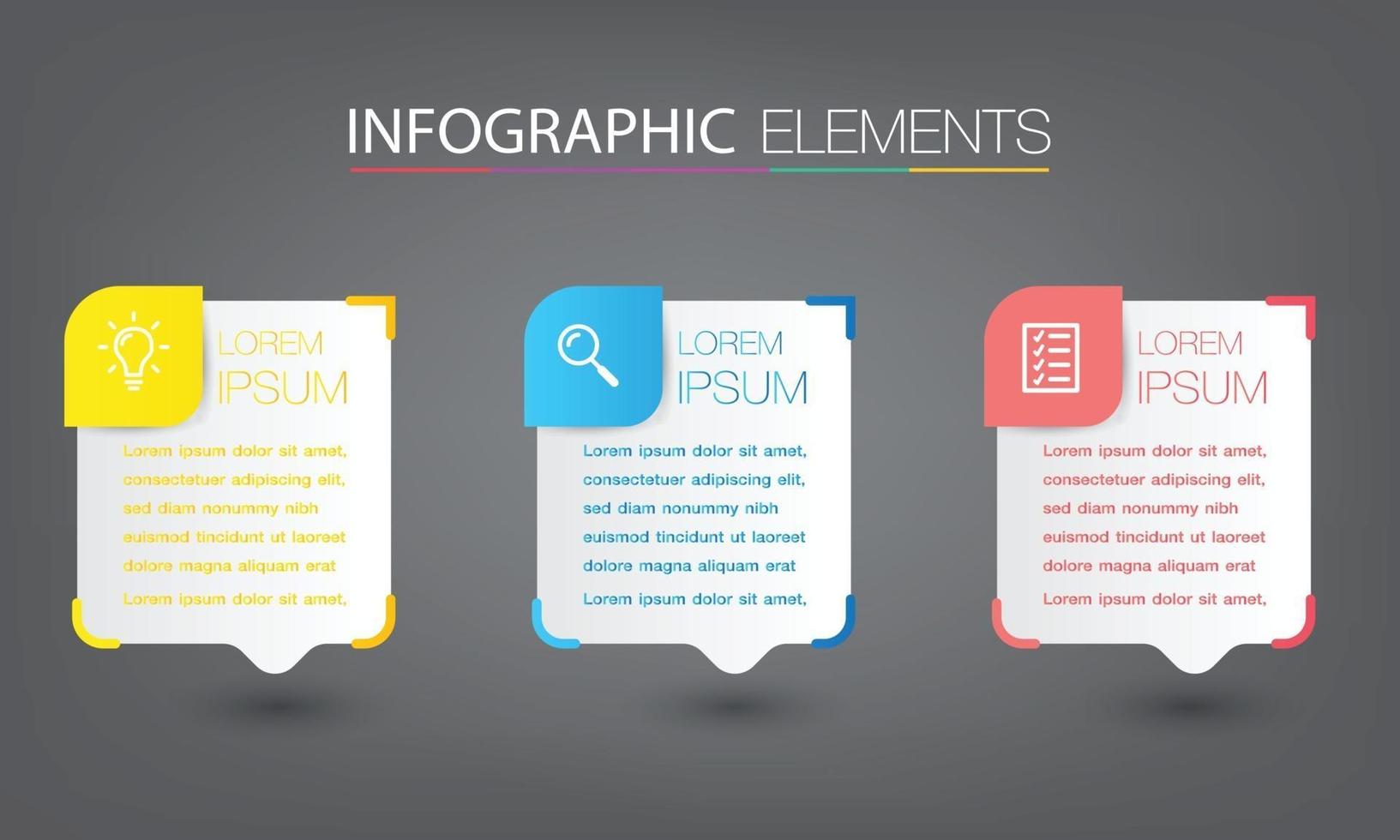 INFOGRAPHIC ELEMENTS

LOREM
IPSUM

Lorem ipsum dolor sit amet, consectetuer adipiscing elit, sed diam nonummy nibh euismod tincidunt ut laoreet dolore magna aliquam erat

Lorem ipsum dolor sit amet,

LOREM
IPSUM

Lorem ipsum dolor sit amet, consectetuer adipiscing elit, sed diam nonummy nibh euismod tincidunt ut laoreet dolore magna aliquam erat

Lorem ipsum dolor sit amet,

LOREM
IPSUM

Lorem ipsum dolor sit amet, consectetuer adipiscing elit, sed diam nonummy nibh euismod tincidunt ut laoreet dolore magna aliquam erat

Lorem ipsum dolor sit amet,