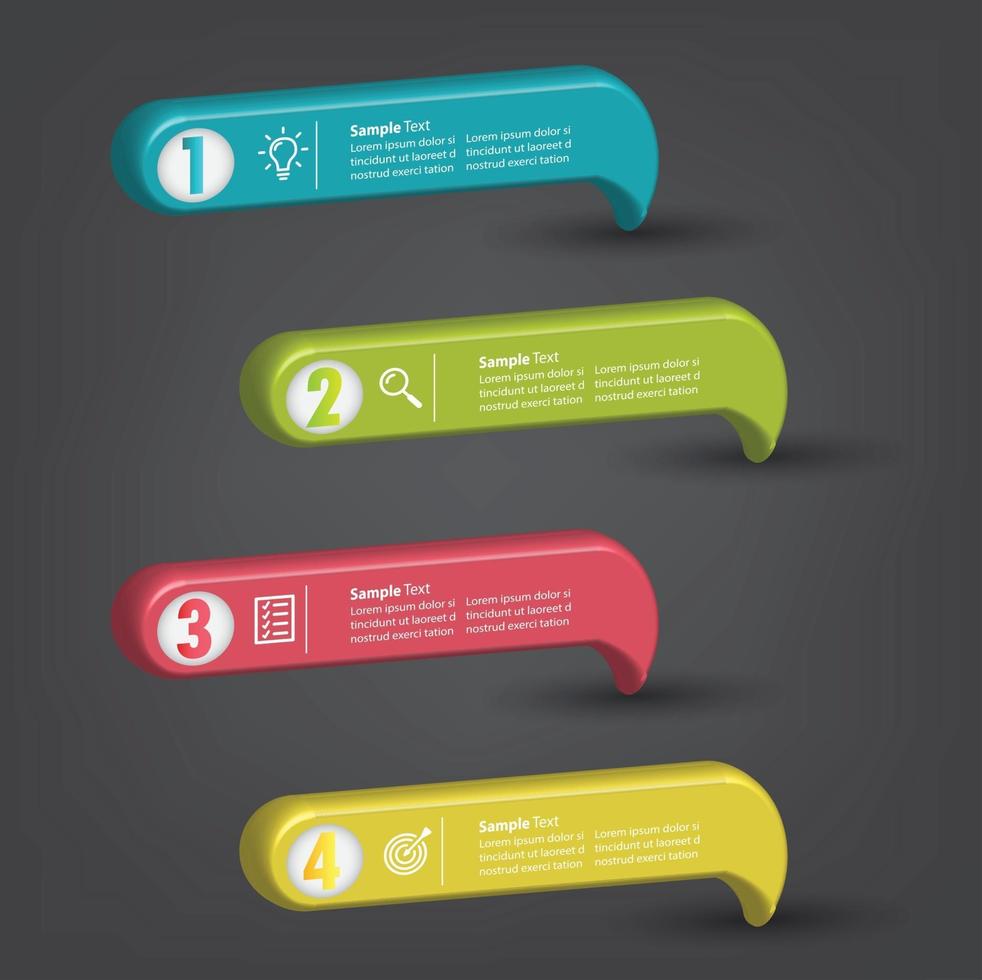 1

Sample Text
Lorem ipsum dolor si tincidunt ut laoreet d nostrud exerci tation

Lorem ipsum dolor si tincidunt ut laoreet d nostrud exerci tation

2

Sample Text
Lorem ipsum dolor si tincidunt ut laoreet d nostrud exerci tation

Lorem ipsum dolor si tincidunt ut laoreet d nostrud exerci tation

3

Sample Text
Lorem ipsum dolor si tincidunt ut laoreet d nostrud exerci tation

Lorem ipsum dolor si tincidunt ut laoreet d nostrud exerci tation

4

Sample Text
Lorem ipsum dolor si tincidunt ut laoreet d nostrud exerci tation

Lorem ipsum dolor si tincidunt ut laoreet d nostrud exerci tation