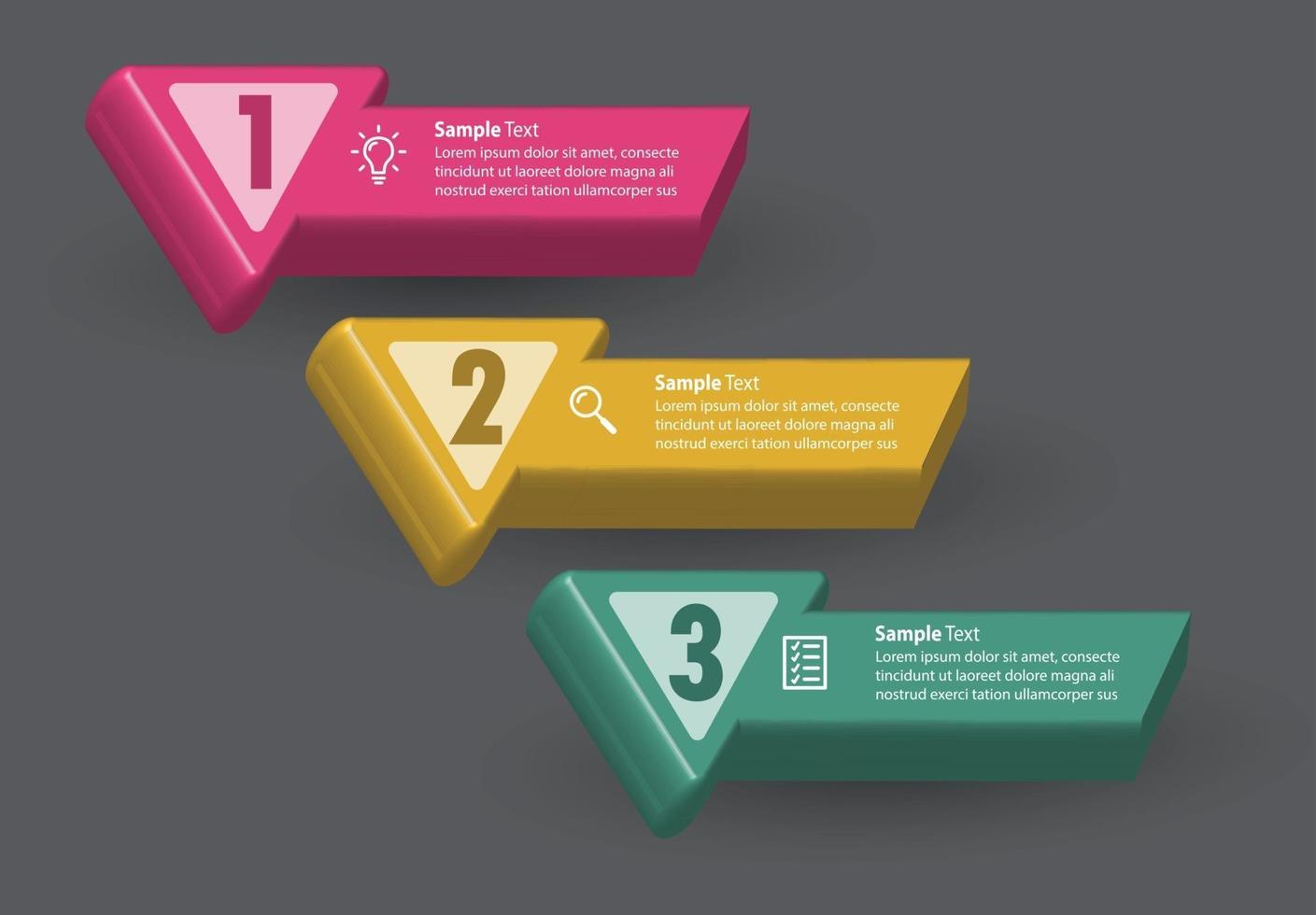 1

Sample Text
Lorem ipsum dolor sit amet, consecte tincidunt ut laoreet dolore magna ali nostrud exerci tation ullamcorper sus

2

Sample Text
Lorem ipsum dolor sit amet, consecte tincidunt ut laoreet dolore magna ali nostrud exerci tation ullamcorper sus

3

Sample Text
Lorem ipsum dolor sit amet, consecte tincidunt ut laoreet dolore magna ali nostrud exerci tation ullamcorper sus