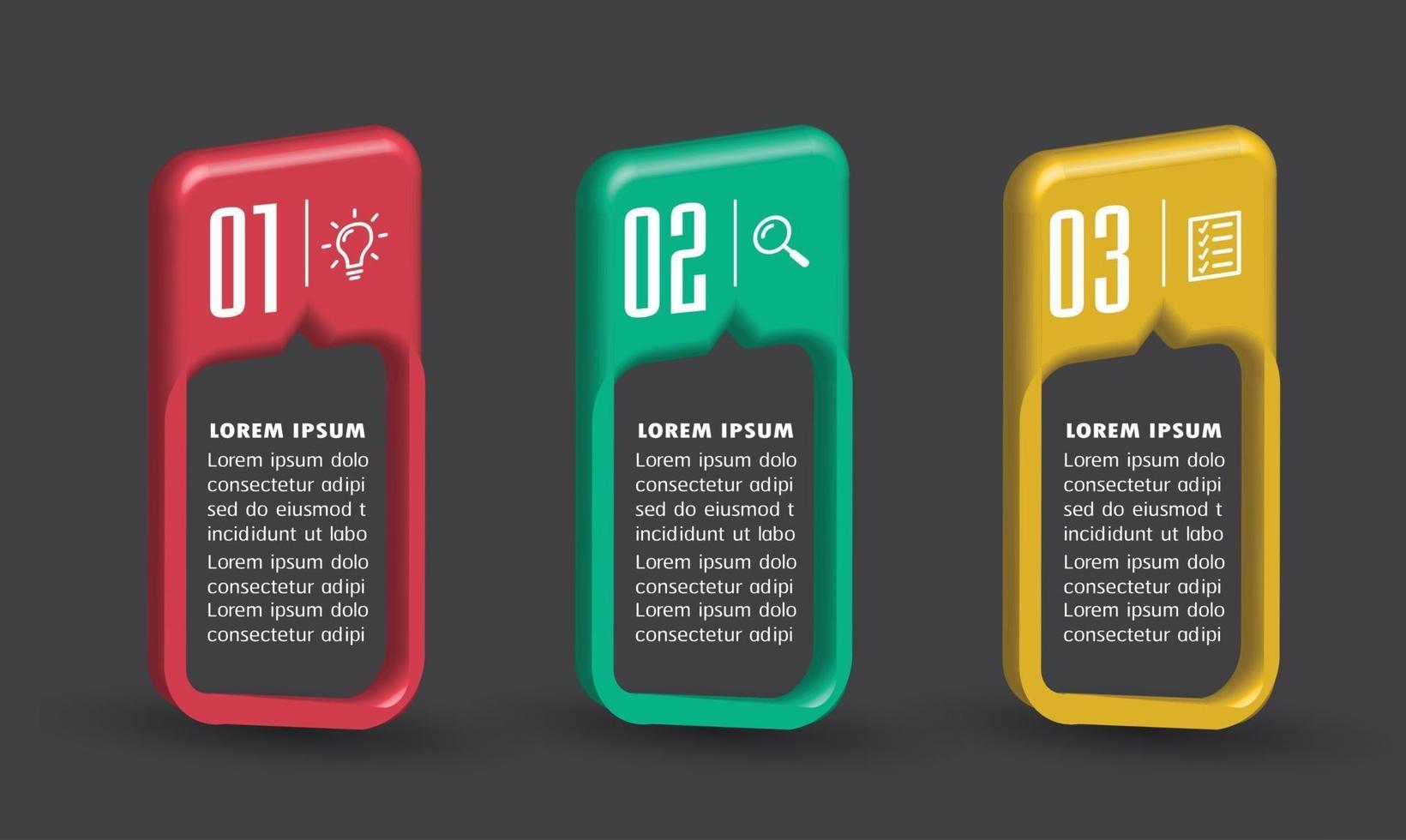 01

LOREM IPSUM

Lorem ipsum dolo consectetur adipi sed do eiusmod t incididunt ut labo

Lorem ipsum dolo consectetur adipi Lorem ipsum dolo consectetur adipi

02

LOREM IPSUM

Lorem ipsum dolo consectetur adipi sed do eiusmod t incididunt ut labo

Lorem ipsum dolo consectetur adipi Lorem ipsum dolo consectetur adipi

03

LOREM IPSUM

Lorem ipsum dolo consectetur adipi sed do eiusmod t incididunt ut labo

Lorem ipsum dolo consectetur adipi Lorem ipsum dolo consectetur adipi