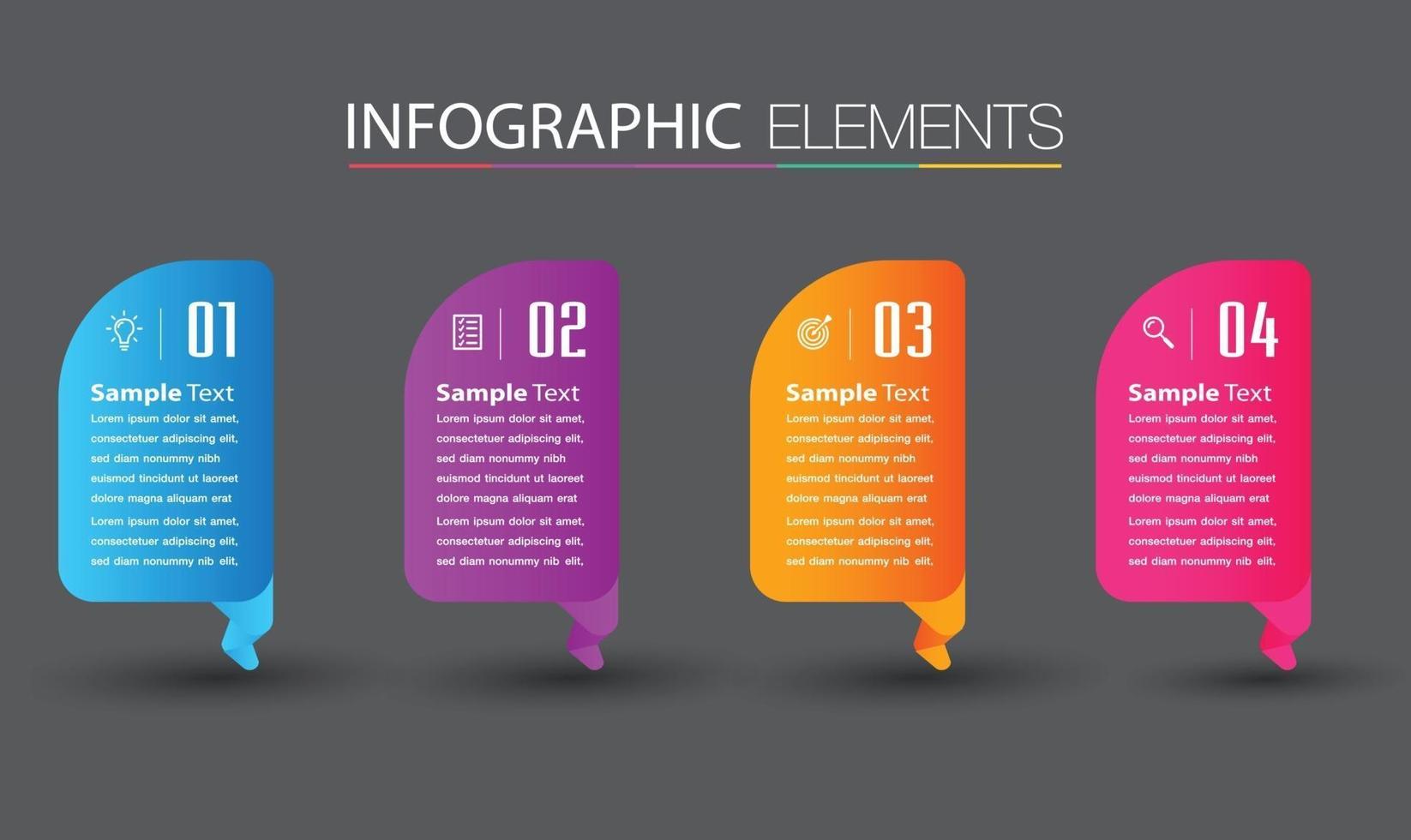 INFOGRAPHIC ELEMENTS

01

Sample Text

Lorem ipsum dolor sit amet, consectetuer adipiscing elit, sed diam nonummy nibh euismod tincidunt ut laoreet dolore magna aliquam erat

Lorem ipsum dolor sit amet, consectetuer adipiscing elit, sed diam nonummy nib elit,

02

Sample Text

Lorem ipsum dolor sit amet, consectetuer adipiscing elit, sed diam nonummy nibh euismod tincidunt ut laoreet dolore magna aliquam erat

Lorem ipsum dolor sit amet, consectetuer adipiscing elit, sed diam nonummy nib elit,

03

Sample Text

Lorem ipsum dolor sit amet, consectetuer adipiscing elit, sed diam nonummy nibh euismod tincidunt ut laoreet dolore magna aliquam erat

Lorem ipsum dolor sit amet, consectetuer adipiscing elit, sed diam nonummy nib elit,

04

Sample Text

Lorem ipsum dolor sit amet, consectetuer adipiscing elit, sed diam nonummy nibh euismod tincidunt ut laoreet dolore magna aliquam erat

Lorem ipsum dolor sit amet, consectetuer adipiscing elit, sed diam nonummy nib elit,