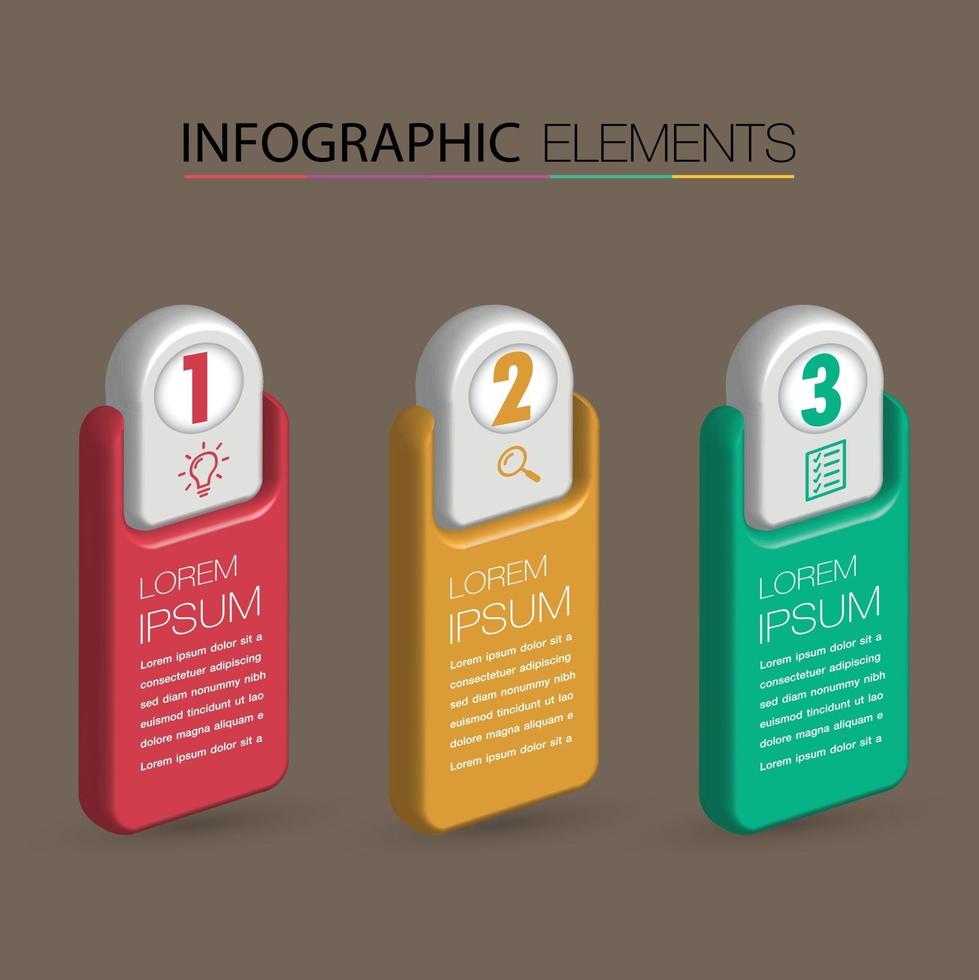 INFOGRAPHIC ELEMENTS

1

LOREM IPSUM

Lorem ipsum dolor sit a consectetuer adipiscing sed diam nonummy nibh euismod tincidunt ut lao dolore magna aliquam e Lorem ipsum dolor sit a

2

LOREM IPSUM

Lorem ipsum dolor sit a consectetuer adipiscing sed diam nonummy nibh euismod tincidunt ut lao dolore magna aliquam e Lorem ipsum dolor sit a

3

LOREM IPSUM

Lorem ipsum dolor sit a consectetuer adipiscing sed diam nonummy nibh euismod tincidunt ut lao dolore magna aliquam e Lorem ipsum dolor sit a