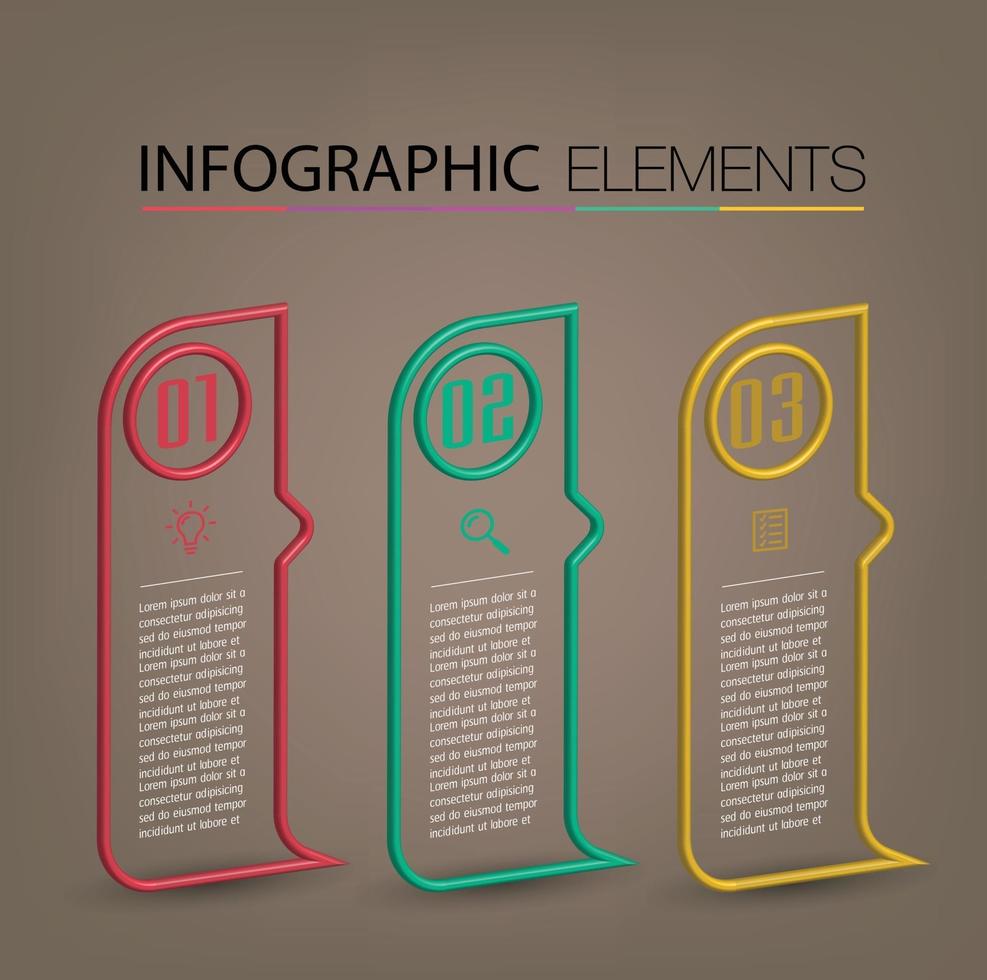 INFOGRAPHIC ELEMENTS

01

Lorem ipsum dolor sit a consectetur adipisicing sed do eiusmod tempor incididunt ut labore et Lorem ipsum dolor sit a consectetur adipisicing sed do eiusmod tempor incididunt ut labore et Lorem ipsum dolor sit a consectetur adipisicing sed do eiusmod tempor incididunt ut labore et Lorem ipsum dolor sit a consectetur adipisicing sed do eiusmod tempor incididunt ut labore et

02

Lorem ipsum dolor sit a consectetur adipisicing sed do eiusmod tempor incididunt ut labore et Lorem ipsum dolor sit a consectetur adipisicing sed do eiusmod tempor incididunt ut labore et Lorem ipsum dolor sit a consectetur adipisicing sed do eiusmod tempor incididunt ut labore et Lorem ipsum dolor sit a consectetur adipisicing sed do eiusmod tempor incididunt ut labore et

03

Lorem ipsum dolor sit a consectetur adipisicing sed do eiusmod tempor incididunt ut labore et Lorem ipsum dolor sit a consectetur adipisicing sed do eiusmod tempor incididunt ut labore et Lorem ipsum dolor sit a consectetur adipisicing sed do eiusmod tempor incididunt ut labore et Lorem ipsum dolor sit a consectetur adipisicing sed do eiusmod tempor incididunt ut labore et