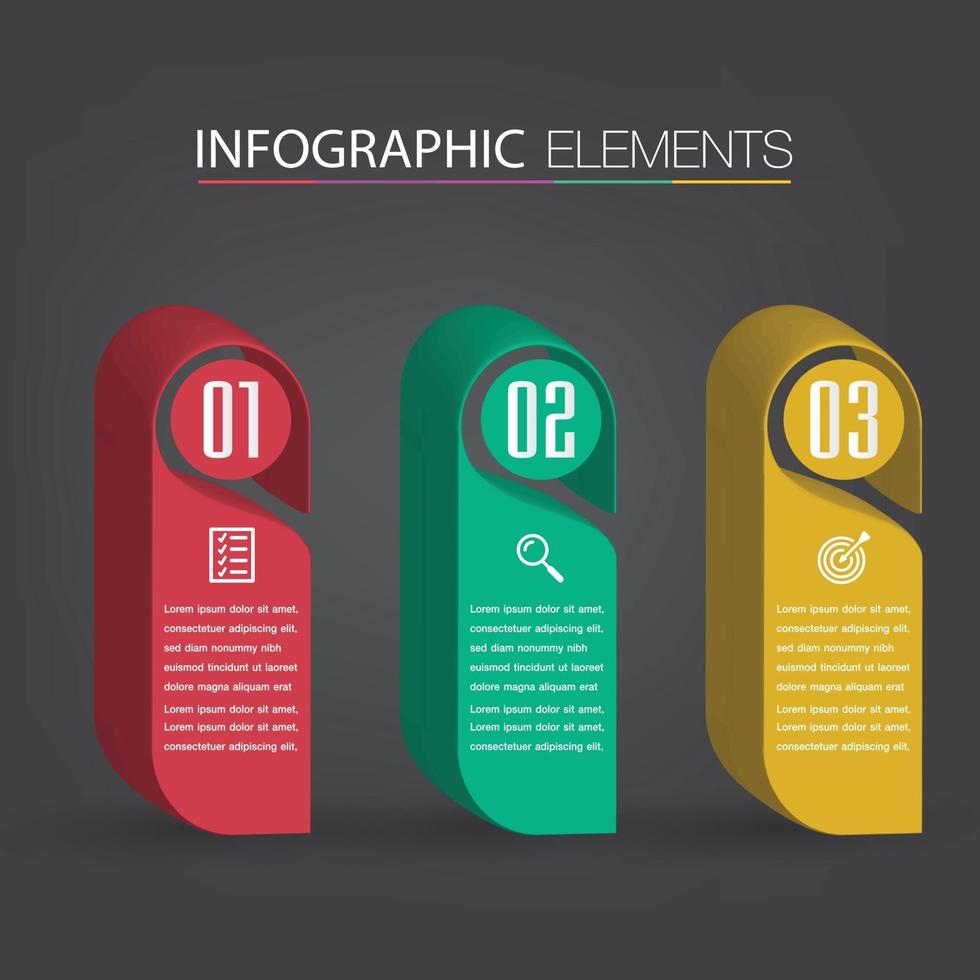 INFOGRAPHIC ELEMENTS

01

Lorem ipsum dolor sit amet, consectetuer adipiscing elit, sed diam nonummy nibh euismod tincidunt ut laoreet dolore magna aliquam erat

Lorem ipsum dolor sit amet, Lorem ipsum dolor sit amet, consectetuer adipiscing elit,

02

Lorem ipsum dolor sit amet, consectetuer adipiscing elit, sed diam nonummy nibh euismod tincidunt ut laoreet dolore magna aliquam erat

Lorem ipsum dolor sit amet, Lorem ipsum dolor sit amet, consectetuer adipiscing elit,

03

Lorem ipsum dolor sit amet, consectetuer adipiscing elit, sed diam nonummy nibh euismod tincidunt ut laoreet dolore magna aliquam erat

Lorem ipsum dolor sit amet, Lorem ipsum dolor sit amet, consectetuer adipiscing elit,