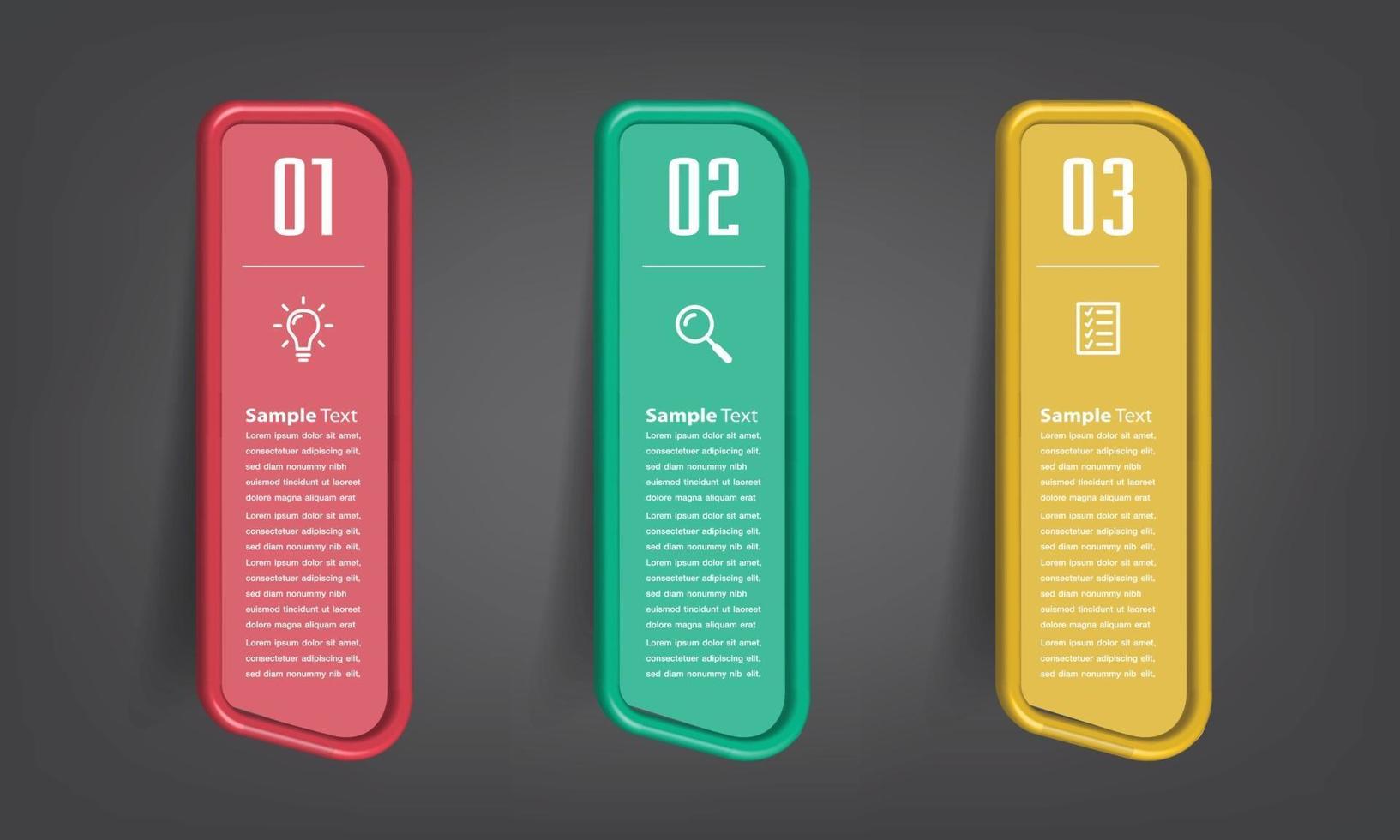 01

Sample Text

Lorem ipsum dolor sit amet, consectetuer adipiscing elit, sed diam nonummy nibh euismod tincidunt ut laoreet dolore magna aliquam erat

Lorem ipsum dolor sit amet, consectetuer adipiscing elit, sed diam nonummy nib elit, Lorem ipsum dolor sit amet, consectetuer adipiscing elit, sed diam nonummy nibh euismod tincidunt ut laoreet dolore magna aliquam erat

Lorem ipsum dolor sit amet, consectetuer adipiscing elit, sed diam nonummy nib elit,

02

Sample Text

Lorem ipsum dolor sit amet, consectetuer adipiscing elit, sed diam nonummy nibh euismod tincidunt ut laoreet dolore magna aliquam erat

Lorem ipsum dolor sit amet, consectetuer adipiscing elit, sed diam nonummy nib elit, Lorem ipsum dolor sit amet, consectetuer adipiscing elit, sed diam nonummy nibh euismod tincidunt ut laoreet dolore magna aliquam erat

Lorem ipsum dolor sit amet, consectetuer adipiscing elit, sed diam nonummy nib elit,

03

Sample Text

Lorem ipsum dolor sit amet, consectetuer adipiscing elit, sed diam nonummy nibh euismod tincidunt ut laoreet dolore magna aliquam erat

Lorem ipsum dolor sit amet, consectetuer adipiscing elit, sed diam nonummy nib elit, Lorem ipsum dolor sit amet, consectetuer adipiscing elit, sed diam nonummy nibh euismod tincidunt ut laoreet dolore magna aliquam erat

Lorem ipsum dolor sit amet, consectetuer adipiscing elit, sed diam nonummy nib elit,