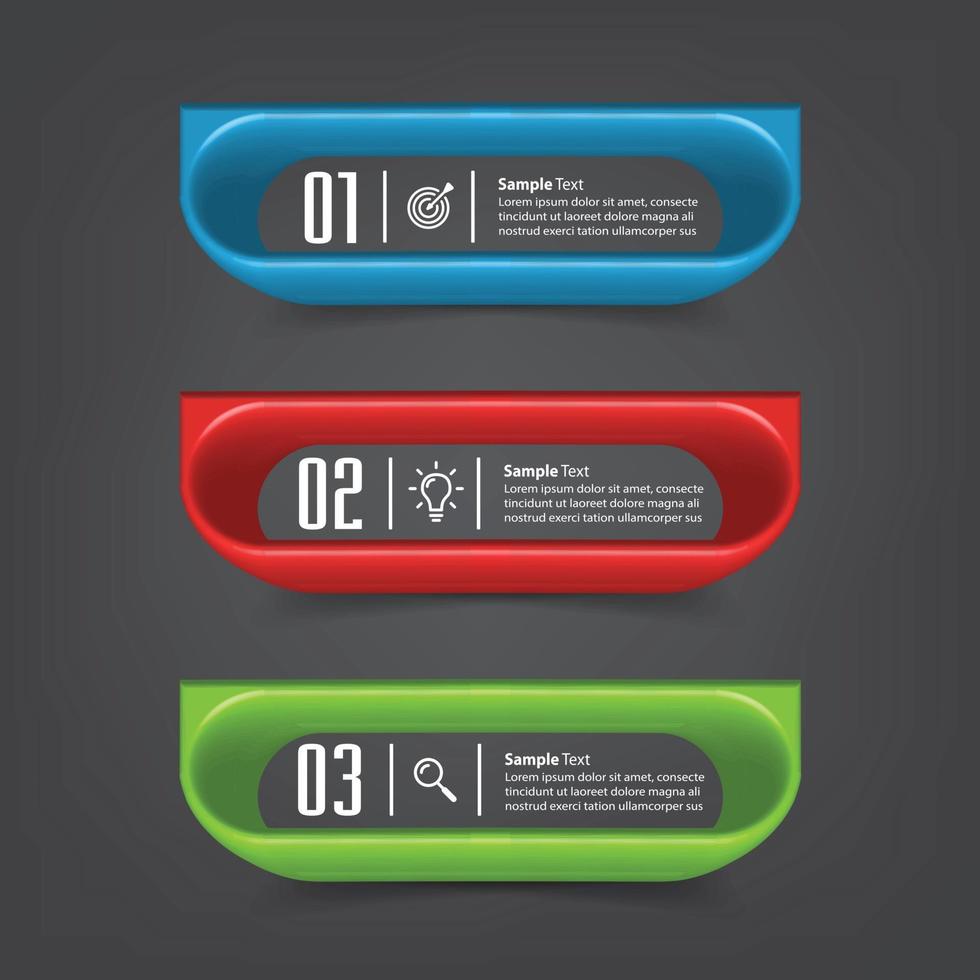 01

Sample Text
Lorem ipsum dolor sit amet, consecte tincidunt ut laoreet dolore magna ali nostrud exerci tation ullamcorper sus

02

Sample Text
Lorem ipsum dolor sit amet, consecte tincidunt ut laoreet dolore magna ali nostrud exerci tation ullamcorper sus

03

Sample Text
Lorem ipsum dolor sit amet, consecte tincidunt ut laoreet dolore magna ali nostrud exerci tation ullamcorper sus