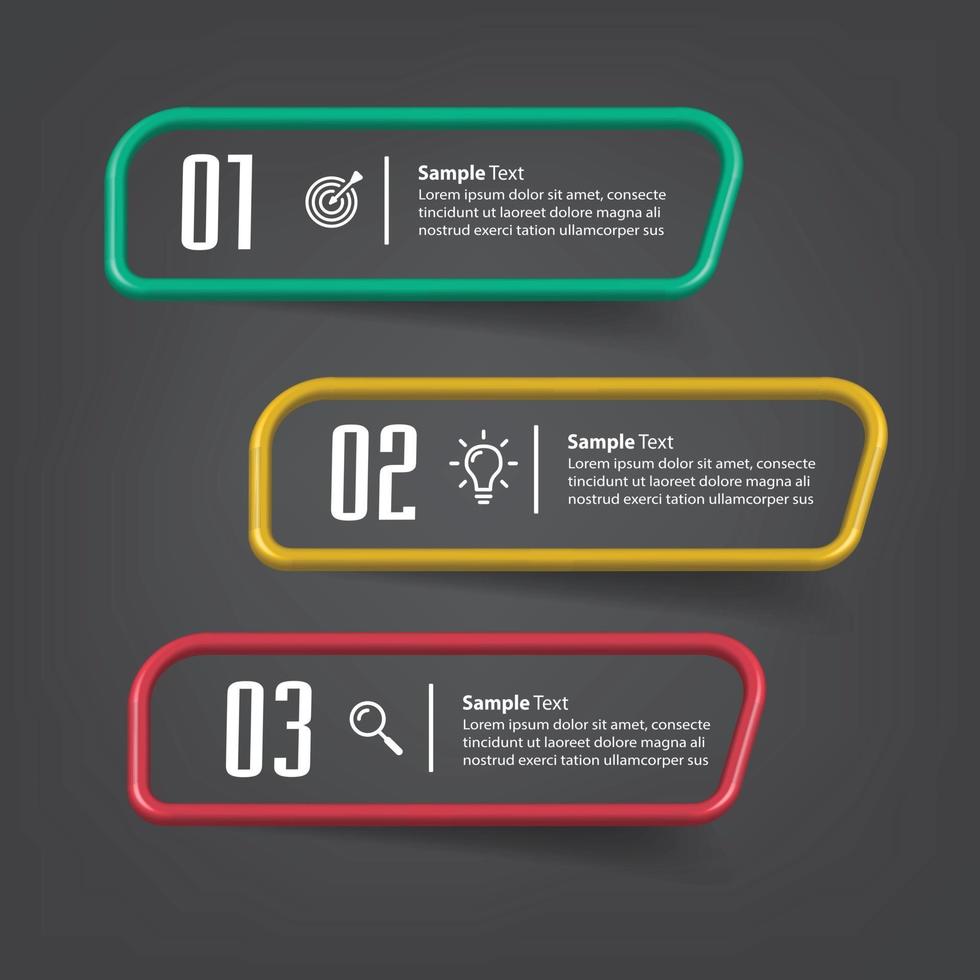 01

Sample Text
Lorem ipsum dolor sit amet, consecte tincidunt ut laoreet dolore magna ali nostrud exerci tation ullamcorper sus

02

Sample Text
Lorem ipsum dolor sit amet, consecte tincidunt ut laoreet dolore magna ali nostrud exerci tation ullamcorper sus

03

Sample Text
Lorem ipsum dolor sit amet, consecte tincidunt ut laoreet dolore magna ali nostrud exerci tation ullamcorper sus