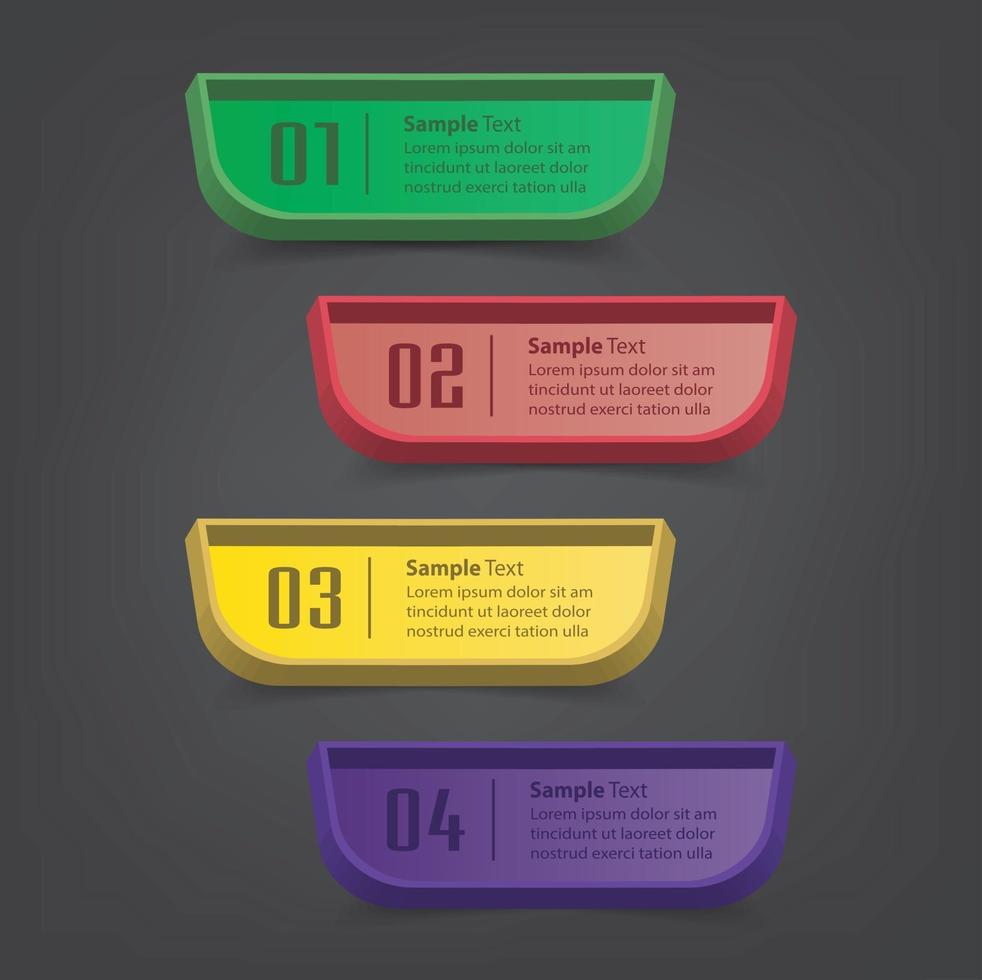 01
Sample Text
Lorem ipsum dolor sit am tincidunt ut laoreet dolor nostrud exerci tation ulla

02
Sample Text
Lorem ipsum dolor sit am tincidunt ut laoreet dolor nostrud exerci tation ulla

03
Sample Text
Lorem ipsum dolor sit am tincidunt ut laoreet dolor nostrud exerci tation ulla

04
Sample Text
Lorem ipsum dolor sit am tincidunt ut laoreet dolor nostrud exerci tation ulla