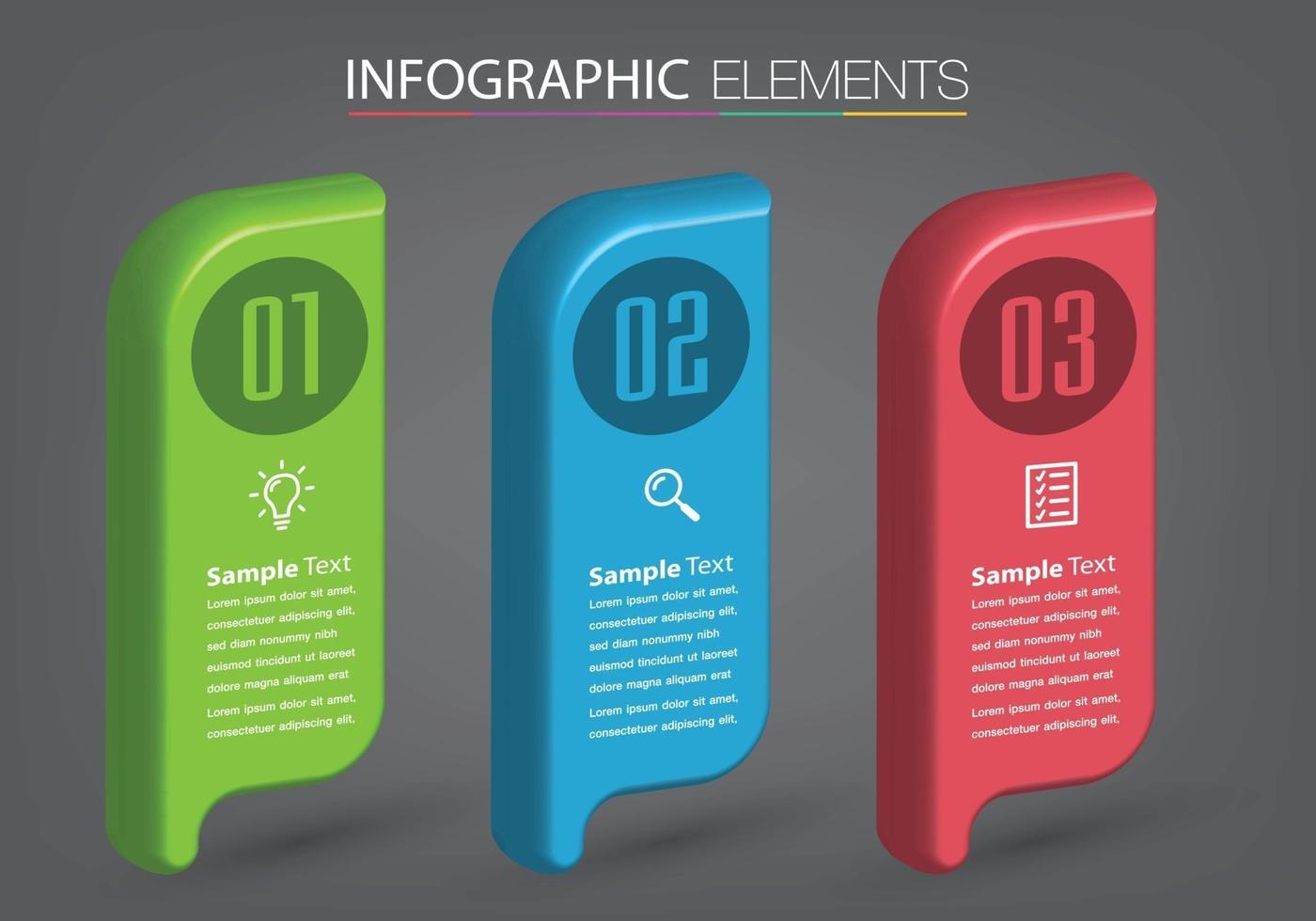 INFOGRAPHIC ELEMENTS

01

Sample Text
Lorem ipsum dolor sit amet, consectetuer adipiscing elit, sed diam nonummy nibh euismod tincidunt ut laoreet dolore magna aliquam erat Lorem ipsum dolor sit amet, consectetuer adipiscing elit,

02

Sample Text
Lorem ipsum dolor sit amet, consectetuer adipiscing elit, sed diam nonummy nibh euismod tincidunt ut laoreet dolore magna aliquam erat Lorem ipsum dolor sit amet, consectetuer adipiscing elit,

03

Sample Text
Lorem ipsum dolor sit amet, consectetuer adipiscing elit, sed diam nonummy nibh euismod tincidunt ut laoreet dolore magna aliquam erat Lorem ipsum dolor sit amet, consectetuer adipiscing elit,