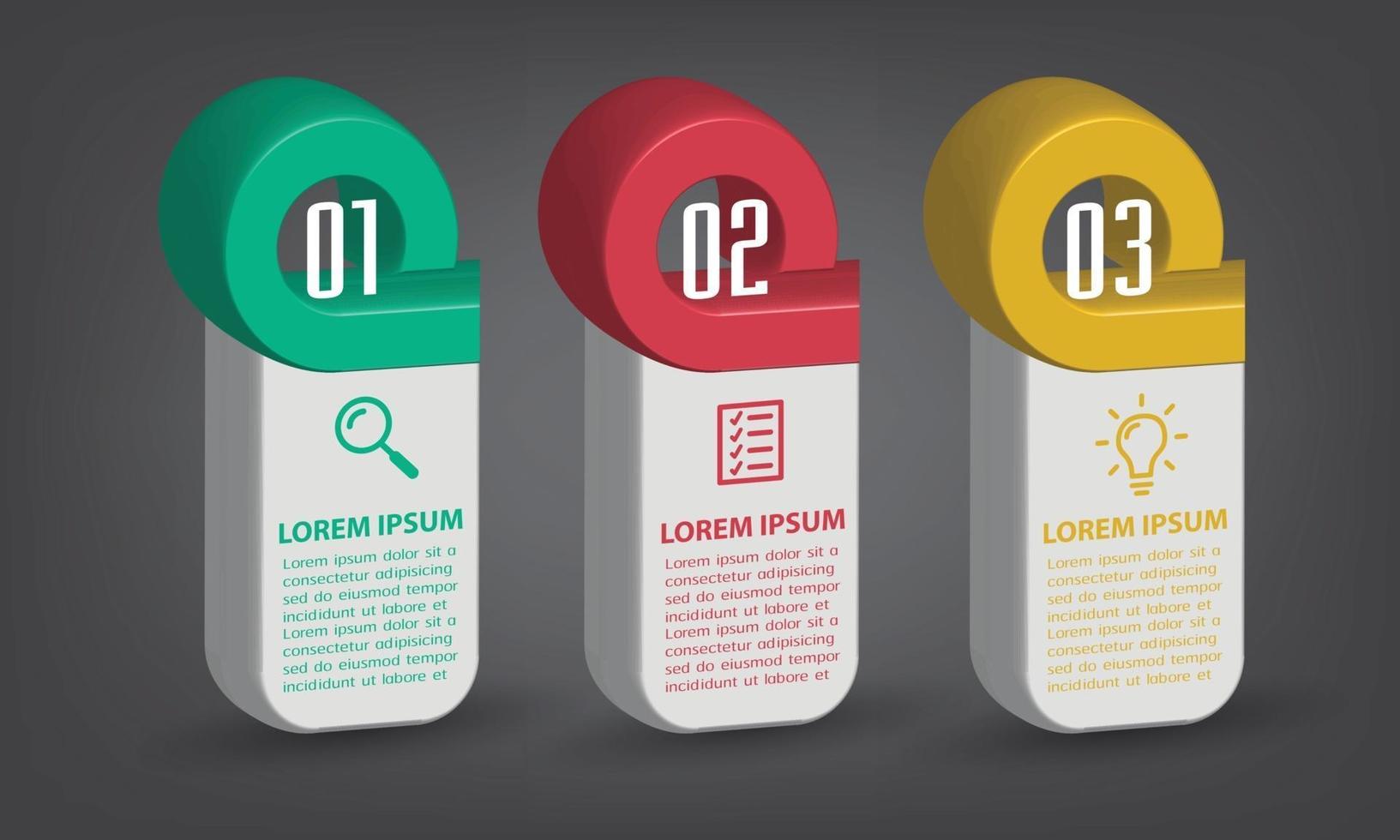 01

LOREM IPSUM

Lorem ipsum dolor sit a consectetur adipisicing sed do eiusmod tempor incididunt ut labore et Lorem ipsum dolor sit a consectetur adipisicing sed do eiusmod tempor incididunt ut labore et

02

LOREM IPSUM

Lorem ipsum dolor sit a consectetur adipisicing sed do eiusmod tempor incididunt ut labore et Lorem ipsum dolor sit a consectetur adipisicing sed do eiusmod tempor incididunt ut labore et

03

LOREM IPSUM

Lorem ipsum dolor sit a consectetur adipisicing sed do eiusmod tempor incididunt ut labore et Lorem ipsum dolor sit a consectetur adipisicing sed do eiusmod tempor incididunt ut labore et