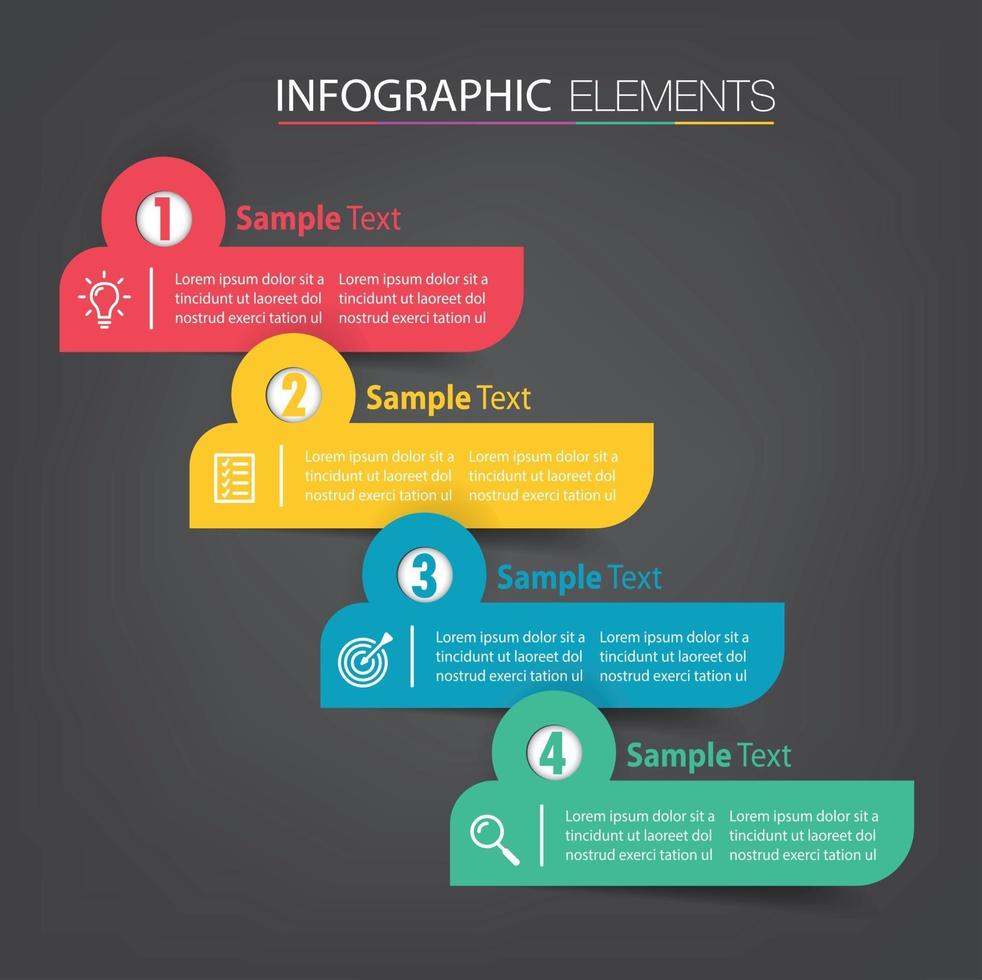 INFOGRAPHIC ELEMENTS

1 Sample Text

Lorem ipsum dolor sit a tincidunt ut laoreet dol nostrud exerci tation ul

Lorem ipsum dolor sit a tincidunt ut laoreet dol nostrud exerci tation ul

2 Sample Text

Lorem ipsum dolor sit a tincidunt ut laoreet dol nostrud exerci tation ul

Lorem ipsum dolor sit a tincidunt ut laoreet dol nostrud exerci tation ul

3 Sample Text

Lorem ipsum dolor sit a tincidunt ut laoreet dol nostrud exerci tation ul

Lorem ipsum dolor sit a tincidunt ut laoreet dol nostrud exerci tation ul

4 Sample Text

Lorem ipsum dolor sit a tincidunt ut laoreet dol nostrud exerci tation ul

Lorem ipsum dolor sit a tincidunt ut laoreet dol nostrud exerci tation ul