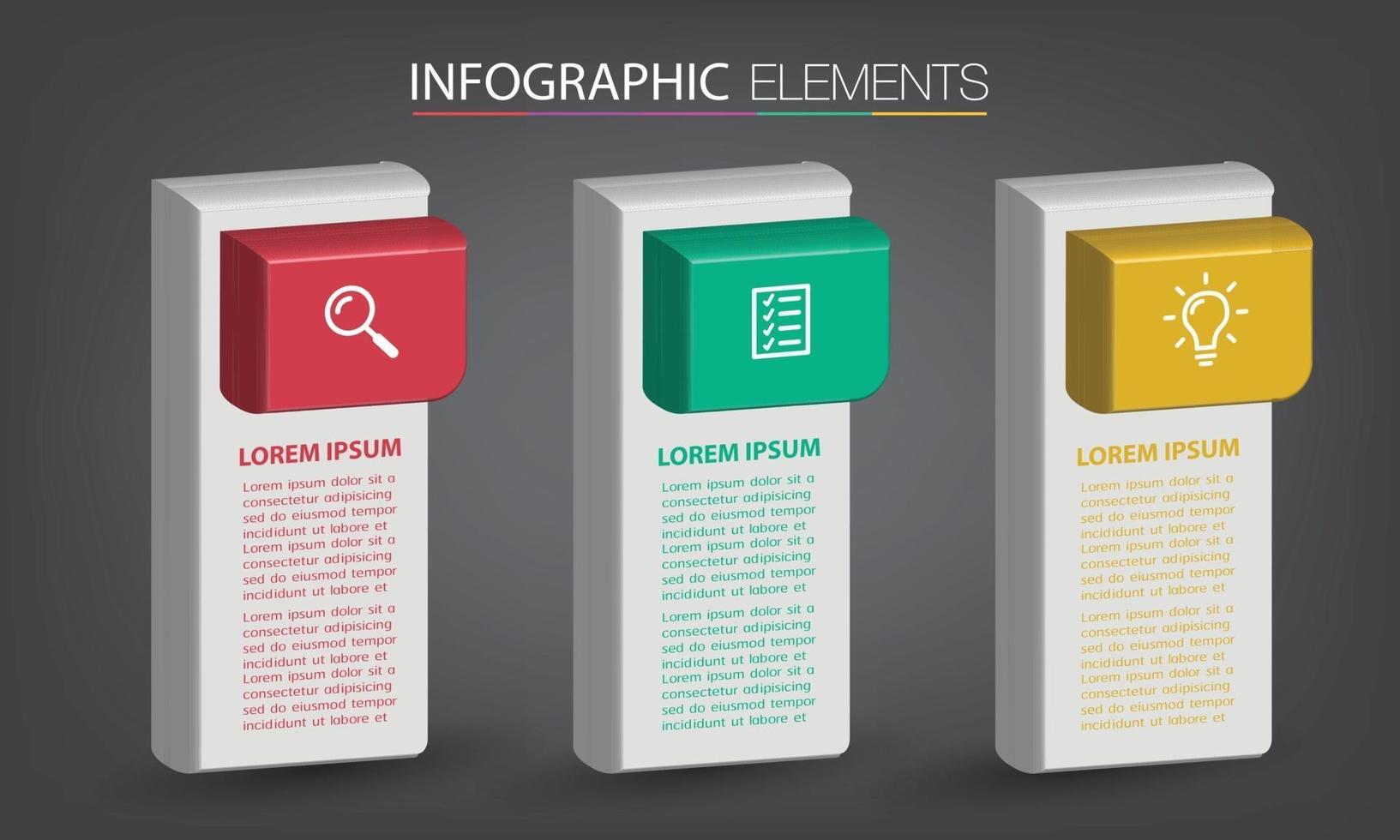 INFOGRAPHIC ELEMENTS

LOREM IPSUM

Lorem ipsum dolor sit a consectetur adipisicing sed do eiusmod tempor incididunt ut labore et Lorem ipsum dolor sit a consectetur adipisicing sed do eiusmod tempor incididunt ut labore et

Lorem ipsum dolor sit a consectetur adipisicing sed do eiusmod tempor incididunt ut labore et Lorem ipsum dolor sit a consectetur adipisicing sed do eiusmod tempor incididunt ut labore et

LOREM IPSUM

Lorem ipsum dolor sit a consectetur adipisicing sed do eiusmod tempor incididunt ut labore et Lorem ipsum dolor sit a consectetur adipisicing sed do eiusmod tempor incididunt ut labore et

Lorem ipsum dolor sit a consectetur adipisicing sed do eiusmod tempor incididunt ut labore et Lorem ipsum dolor sit a consectetur adipisicing sed do eiusmod tempor incididunt ut labore et

LOREM IPSUM

Lorem ipsum dolor sit a consectetur adipisicing sed do eiusmod tempor incididunt ut labore et Lorem ipsum dolor sit a consectetur adipisicing sed do eiusmod tempor incididunt ut labore et

Lorem ipsum dolor sit a consectetur adipisicing sed do eiusmod tempor incididunt ut labore et Lorem ipsum dolor sit a consectetur adipisicing sed do eiusmod tempor incididunt ut labore et