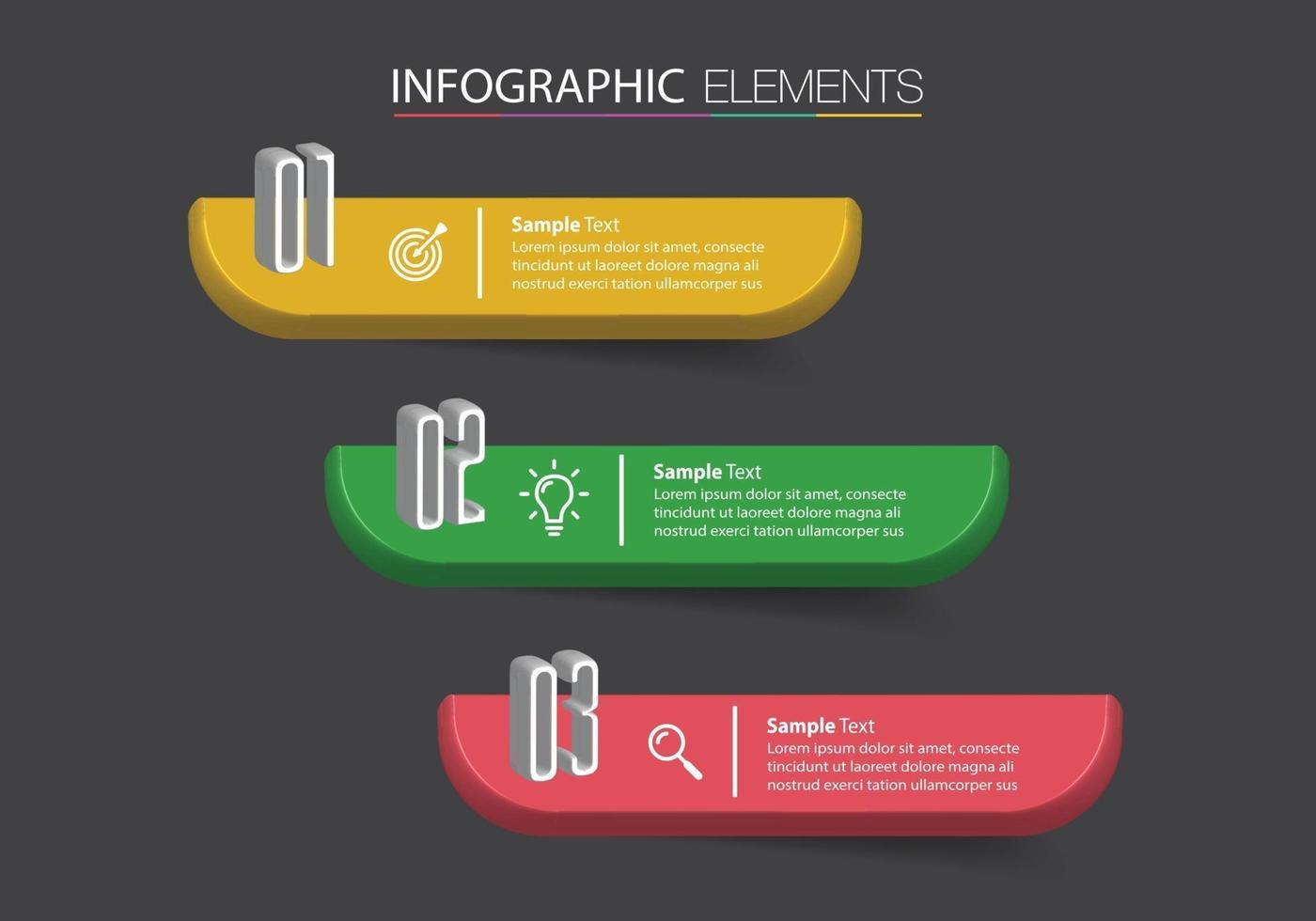 INFOGRAPHIC ELEMENTS

01

Sample Text
Lorem ipsum dolor sit amet, consecte tincidunt ut laoreet dolore magna ali nostrud exerci tation ullamcorper sus

02

Sample Text
Lorem ipsum dolor sit amet, consecte tincidunt ut laoreet dolore magna ali nostrud exerci tation ullamcorper sus

03

Sample Text
Lorem ipsum dolor sit amet, consecte tincidunt ut laoreet dolore magna ali nostrud exerci tation ullamcorper sus