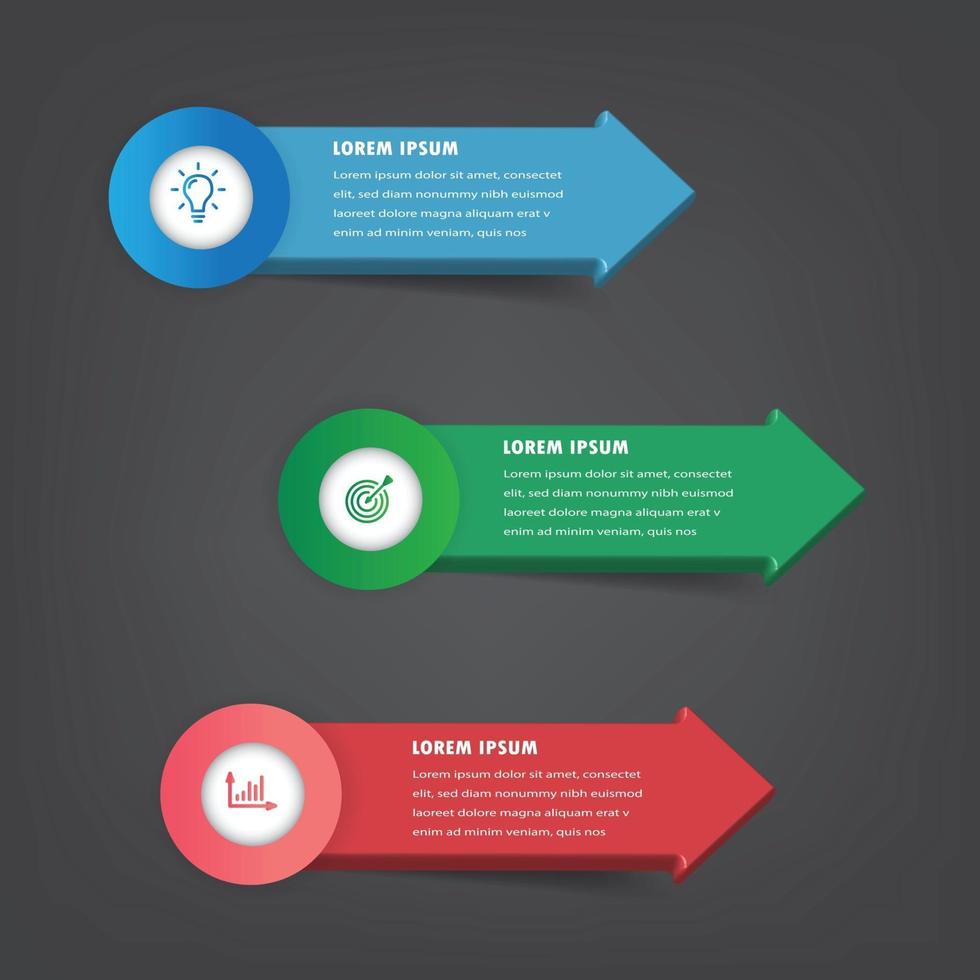 LOREM IPSUM

Lorem ipsum dolor sit amet, consectet elit, sed diam nonummy nibh euismod laoreet dolore magna aliquam erat v enim ad minim veniam, quis nos

LOREM IPSUM

Lorem ipsum dolor sit amet, consectet elit, sed diam nonummy nibh euismod laoreet dolore magna aliquam erat v enim ad minim veniam, quis nos

LOREM IPSUM

Lorem ipsum dolor sit amet, consectet elit, sed diam nonummy nibh euismod laoreet dolore magna aliquam erat v enim ad minim veniam, quis nos