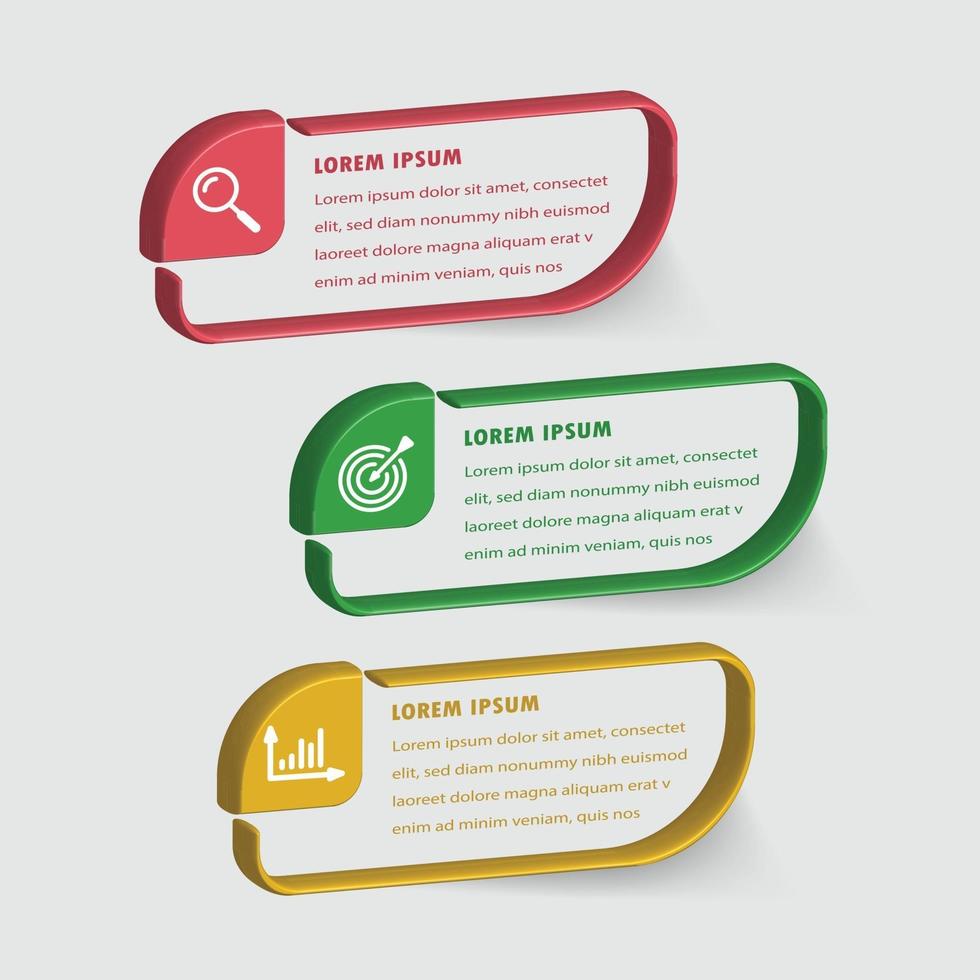 LOREM IPSUM

Lorem ipsum dolor sit amet, consectet elit, sed diam nonummy nibh euismod laoreet dolore magna aliquam erat v enim ad minim veniam, quis nos

LOREM IPSUM

Lorem ipsum dolor sit amet, consectet elit, sed diam nonummy nibh euismod laoreet dolore magna aliquam erat v enim ad minim veniam, quis nos

LOREM IPSUM

Lorem ipsum dolor sit amet, consectet elit, sed diam nonummy nibh euismod laoreet dolore magna aliquam erat v enim ad minim veniam, quis nos