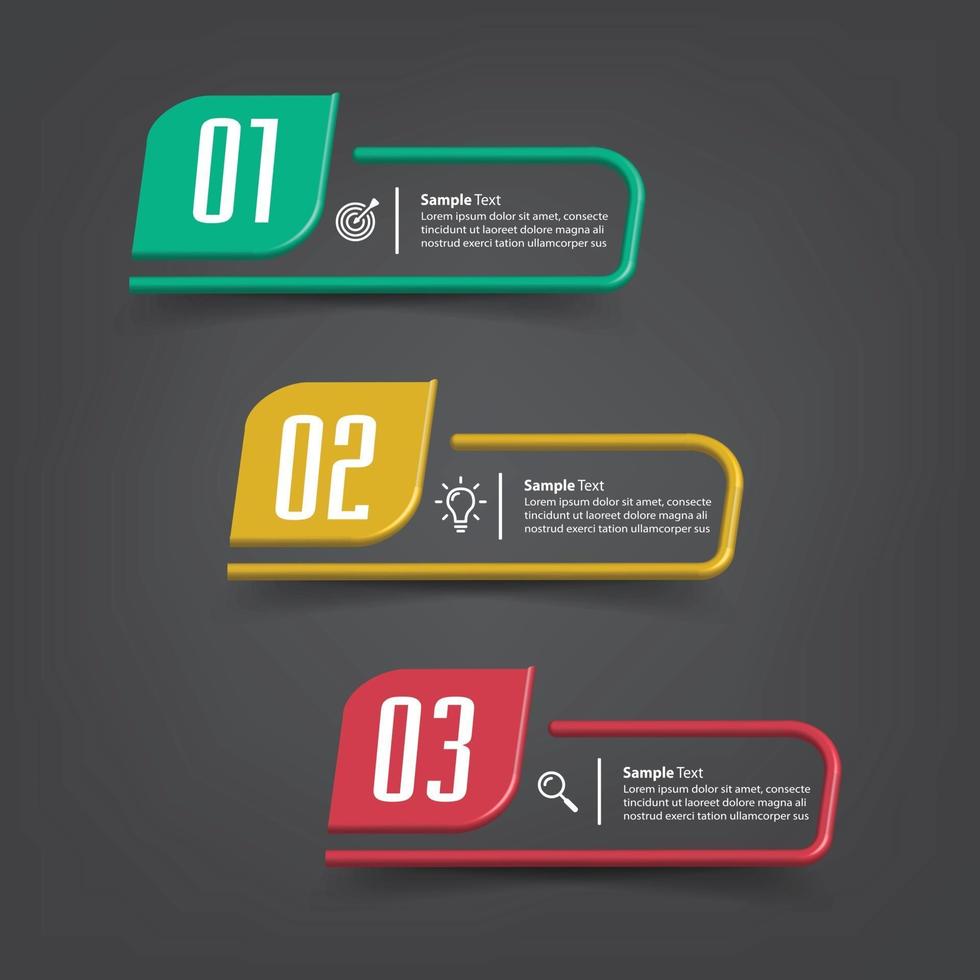 01

Sample Text
Lorem ipsum dolor sit amet, consecte tincidunt ut laoreet dolore magna ali nostrud exerci tation ullamcorper sus

02

Sample Text
Lorem ipsum dolor sit amet, consecte tincidunt ut laoreet dolore magna ali nostrud exerci tation ullamcorper sus

03

Sample Text
Lorem ipsum dolor sit amet, consecte tincidunt ut laoreet dolore magna ali nostrud exerci tation ullamcorper sus