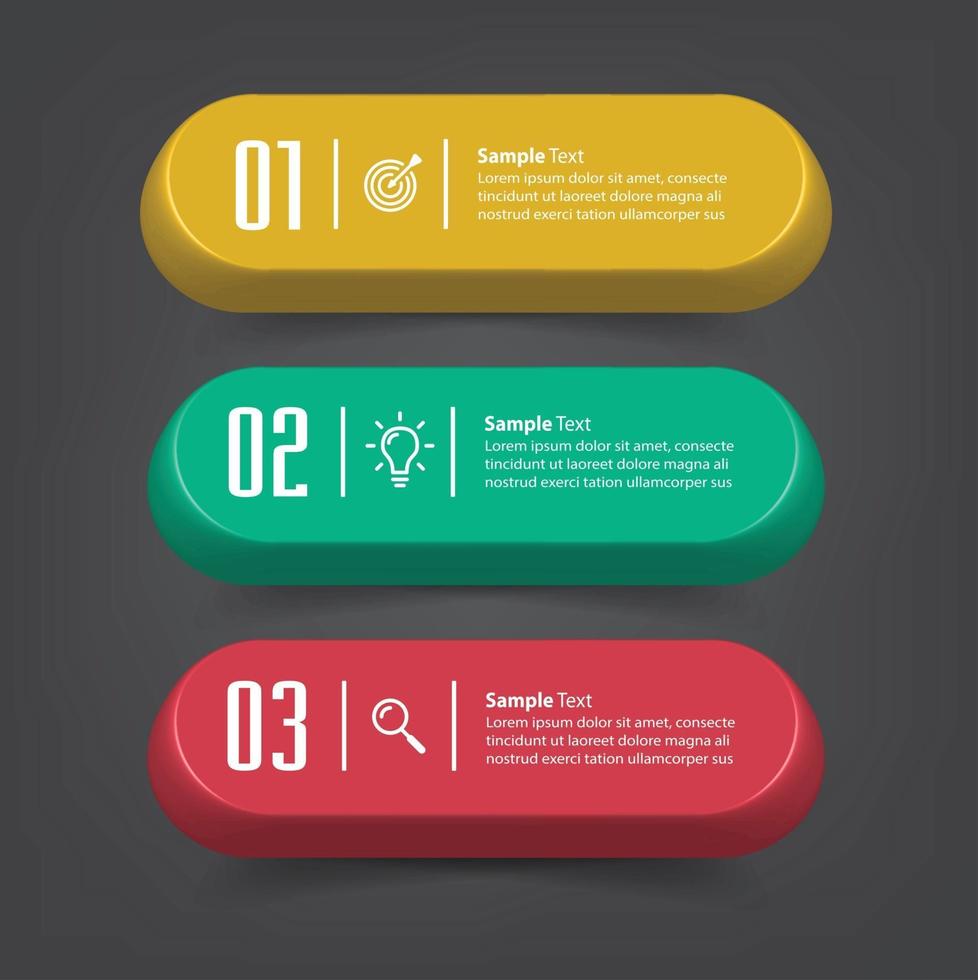 01

Sample Text
Lorem ipsum dolor sit amet, consecte tincidunt ut laoreet dolore magna ali nostrud exerci tation ullamcorper sus

02

Sample Text
Lorem ipsum dolor sit amet, consecte tincidunt ut laoreet dolore magna ali nostrud exerci tation ullamcorper sus

03

Sample Text
Lorem ipsum dolor sit amet, consecte tincidunt ut laoreet dolore magna ali nostrud exerci tation ullamcorper sus