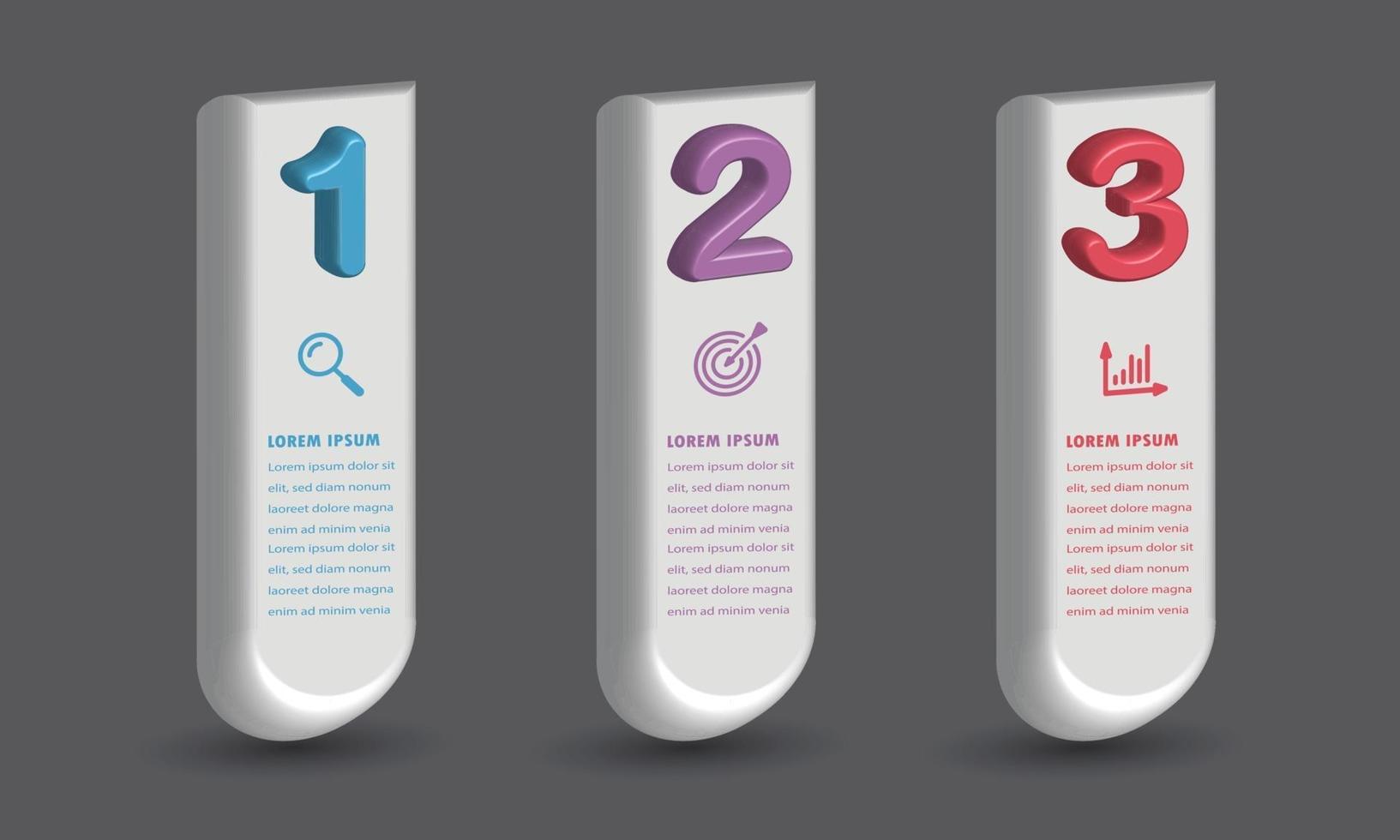 1

LOREM IPSUM

Lorem ipsum dolor sit elit, sed diam nonum laoreet dolore magna enim ad minim venia Lorem ipsum dolor sit elit, sed diam nonum laoreet dolore magna enim ad minim venia

2

LOREM IPSUM

Lorem ipsum dolor sit elit, sed diam nonum laoreet dolore magna enim ad minim venia Lorem ipsum dolor sit elit, sed diam nonum laoreet dolore magna enim ad minim venia

3

LOREM IPSUM

Lorem ipsum dolor sit elit, sed diam nonum laoreet dolore magna enim ad minim venia Lorem ipsum dolor sit elit, sed diam nonum laoreet dolore magna enim ad minim venia