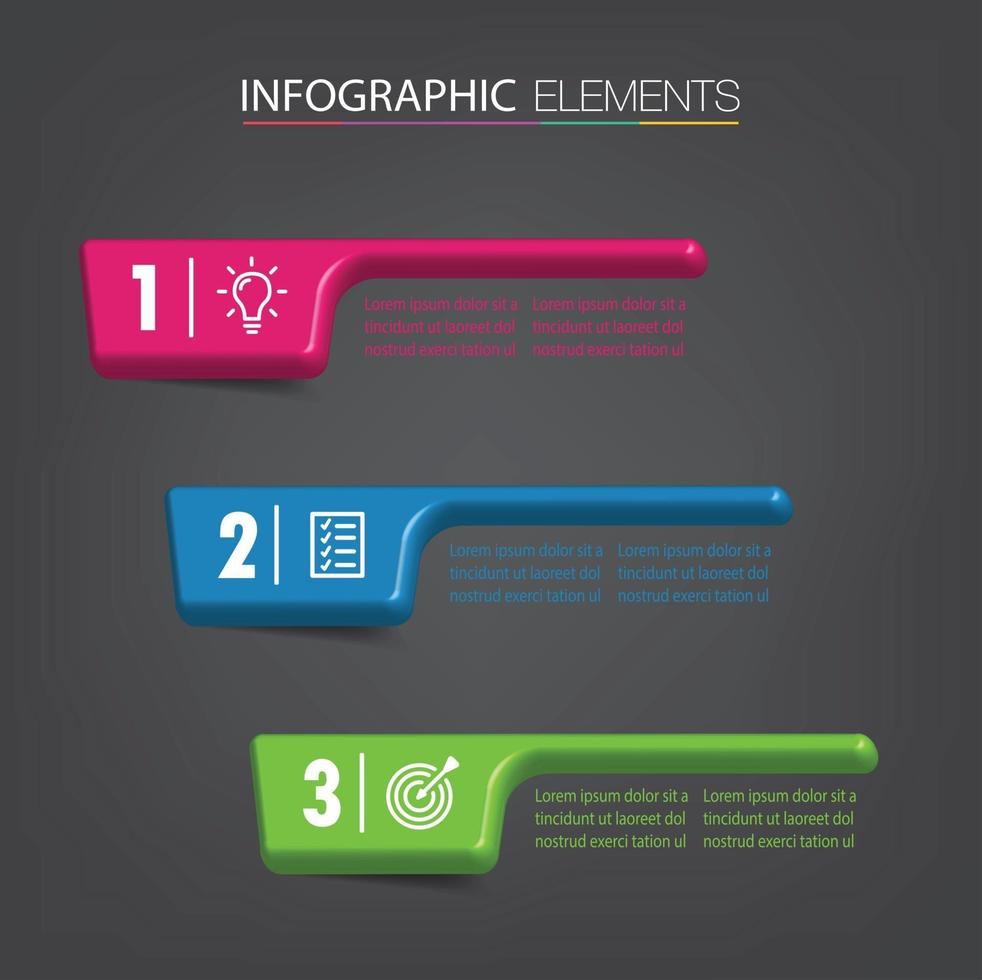 INFOGRAPHIC ELEMENTS

1

Lorem ipsum dolor sit a tincidunt ut laoreet dol nostrud exerci tation ul

Lorem ipsum dolor sit a tincidunt ut laoreet dol nostrud exerci tation ul

2

Lorem ipsum dolor sit a tincidunt ut laoreet dol nostrud exerci tation ul

Lorem ipsum dolor sit a tincidunt ut laoreet dol nostrud exerci tation ul

3

Lorem ipsum dolor sit a tincidunt ut laoreet dol nostrud exerci tation ul

Lorem ipsum dolor sit a tincidunt ut laoreet dol nostrud exerci tation ul