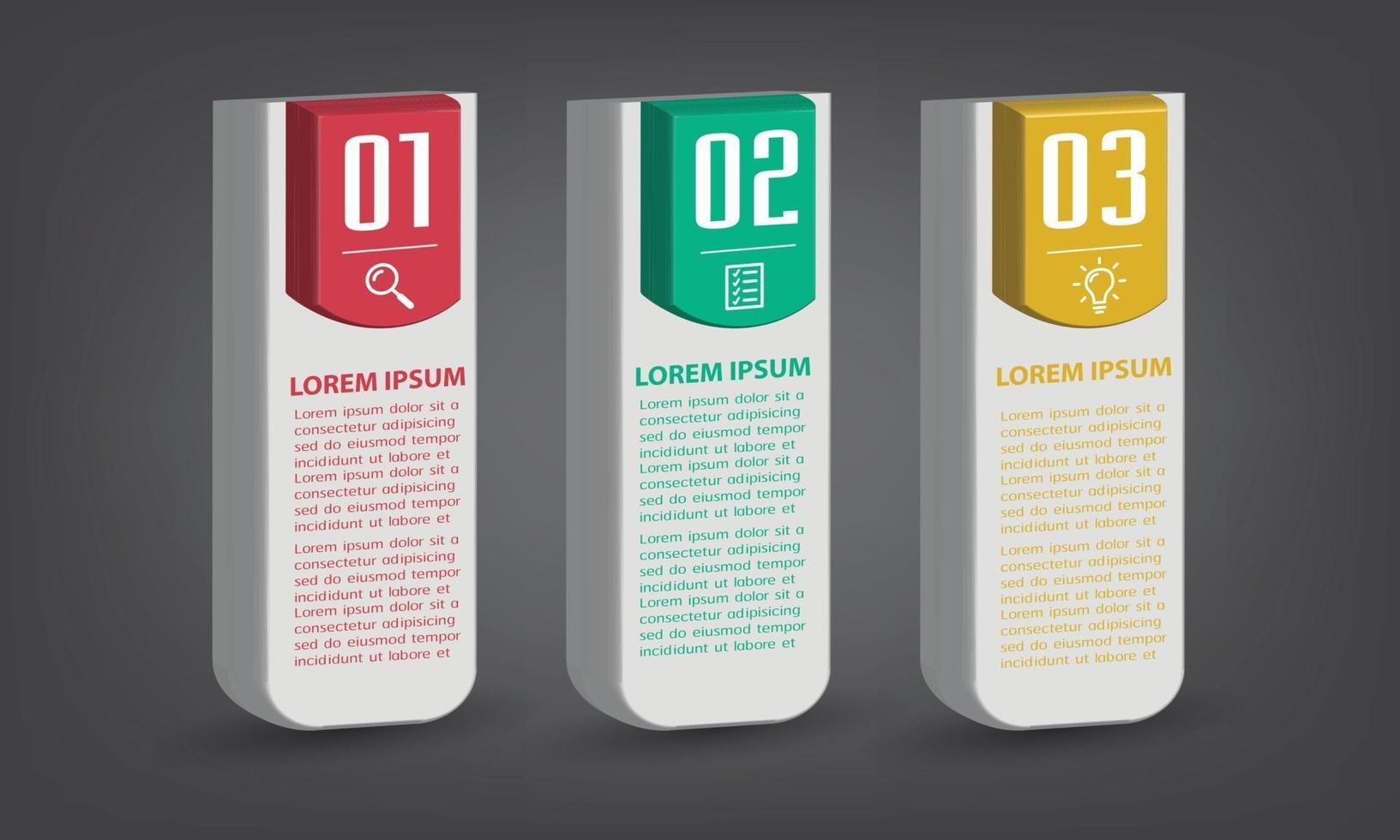 01

LOREM IPSUM

Lorem ipsum dolor sit a consectetur adipisicing sed do eiusmod tempor incididunt ut labore et Lorem ipsum dolor sit a consectetur adipisicing sed do eiusmod tempor incididunt ut labore et

Lorem ipsum dolor sit a consectetur adipisicing sed do eiusmod tempor incididunt ut labore et Lorem ipsum dolor sit a consectetur adipisicing sed do eiusmod tempor incididunt ut labore et

02

LOREM IPSUM

Lorem ipsum dolor sit a consectetur adipisicing sed do eiusmod tempor incididunt ut labore et Lorem ipsum dolor sit a consectetur adipisicing sed do eiusmod tempor incididunt ut labore et

Lorem ipsum dolor sit a consectetur adipisicing sed do eiusmod tempor incididunt ut labore et Lorem ipsum dolor sit a consectetur adipisicing sed do eiusmod tempor incididunt ut labore et

03

LOREM IPSUM

Lorem ipsum dolor sit a consectetur adipisicing sed do eiusmod tempor incididunt ut labore et Lorem ipsum dolor sit a consectetur adipisicing sed do eiusmod tempor incididunt ut labore et

Lorem ipsum dolor sit a consectetur adipisicing sed do eiusmod tempor incididunt ut labore et Lorem ipsum dolor sit a consectetur adipisicing sed do eiusmod tempor incididunt ut labore et