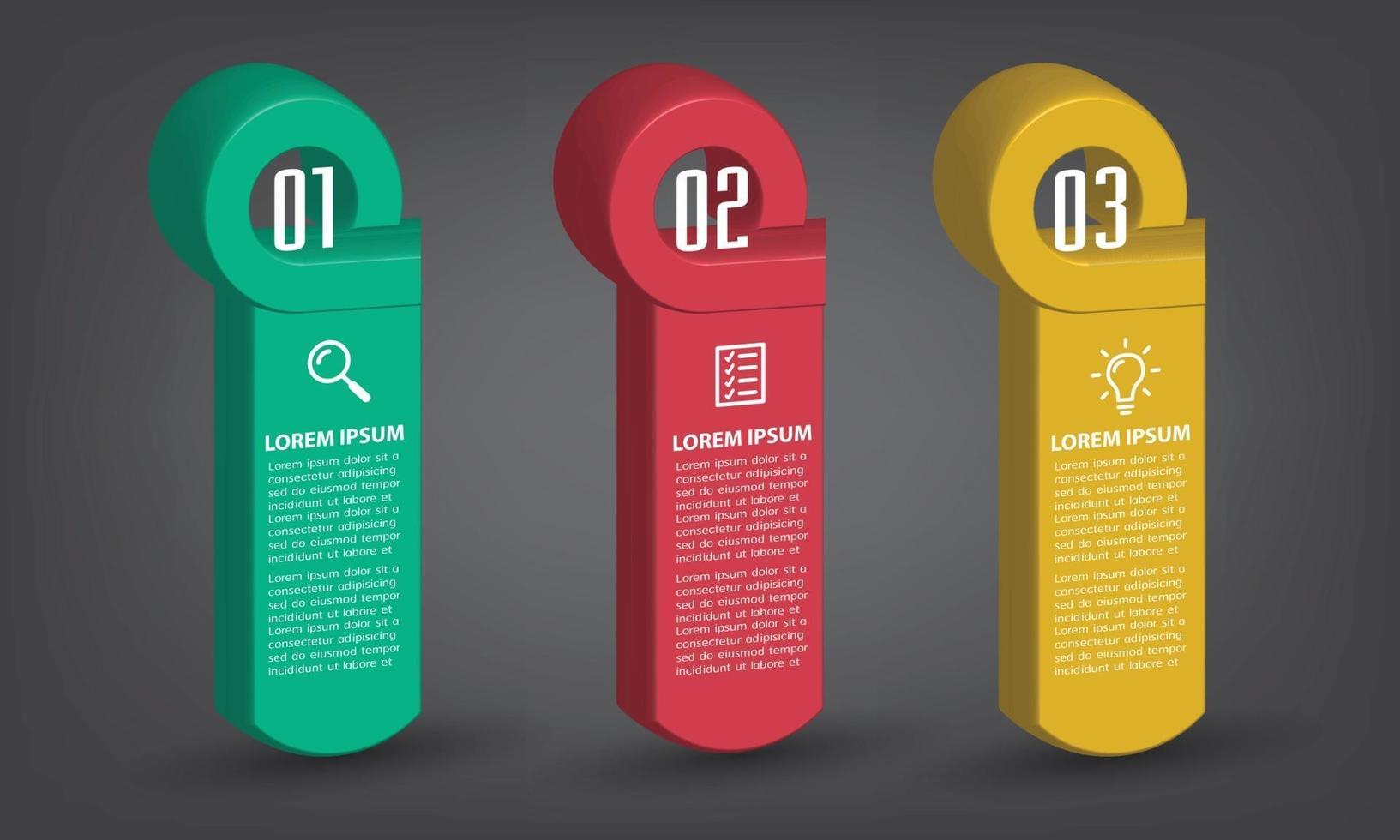 01

LOREM IPSUM

Lorem ipsum dolor sit a consectetur adipisicing sed do eiusmod tempor incididunt ut labore et Lorem ipsum dolor sit a consectetur adipisicing sed do eiusmod tempor incididunt ut labore et

Lorem ipsum dolor sit a consectetur adipisicing sed do eiusmod tempor incididunt ut labore et Lorem ipsum dolor sit a consectetur adipisicing sed do eiusmod tempor incididunt ut labore et

02

LOREM IPSUM

Lorem ipsum dolor sit a consectetur adipisicing sed do eiusmod tempor incididunt ut labore et Lorem ipsum dolor sit a consectetur adipisicing sed do eiusmod tempor incididunt ut labore et

Lorem ipsum dolor sit a consectetur adipisicing sed do eiusmod tempor incididunt ut labore et Lorem ipsum dolor sit a consectetur adipisicing sed do eiusmod tempor incididunt ut labore et

03

LOREM IPSUM

Lorem ipsum dolor sit a consectetur adipisicing sed do eiusmod tempor incididunt ut labore et Lorem ipsum dolor sit a consectetur adipisicing sed do eiusmod tempor incididunt ut labore et

Lorem ipsum dolor sit a consectetur adipisicing sed do eiusmod tempor incididunt ut labore et Lorem ipsum dolor sit a consectetur adipisicing sed do eiusmod tempor incididunt ut labore et