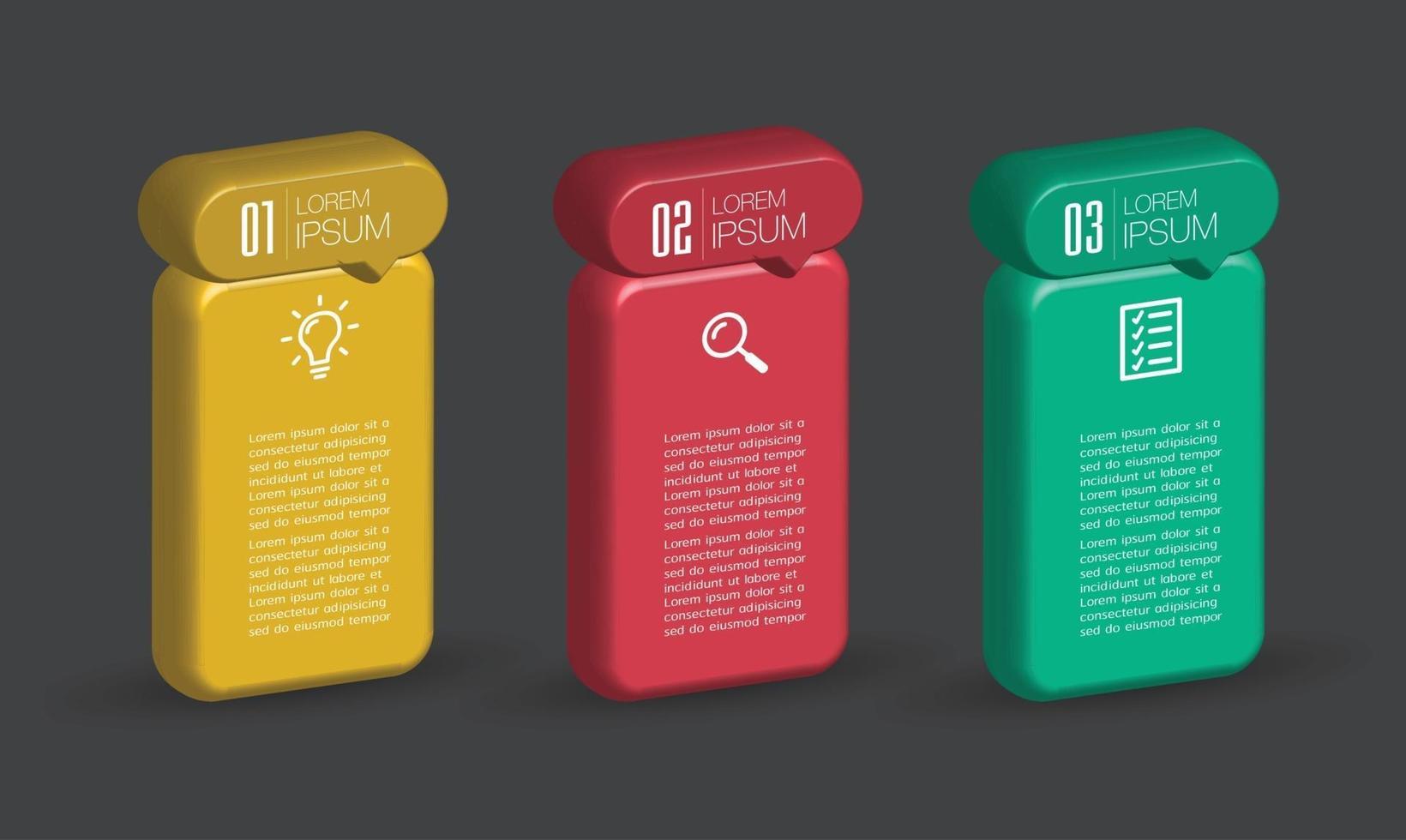 01 LOREM IPSUM

Lorem ipsum dolor sit a consectetur adipisicing sed do eiusmod tempor incididunt ut labore et Lorem ipsum dolor sit a consectetur adipisicing sed do eiusmod tempor

Lorem ipsum dolor sit a consectetur adipisicing sed do eiusmod tempor incididunt ut labore et Lorem ipsum dolor sit a consectetur adipisicing sed do eiusmod tempor

02 LOREM IPSUM

Lorem ipsum dolor sit a consectetur adipisicing sed do eiusmod tempor incididunt ut labore et Lorem ipsum dolor sit a consectetur adipisicing sed do eiusmod tempor

Lorem ipsum dolor sit a consectetur adipisicing sed do eiusmod tempor incididunt ut labore et Lorem ipsum dolor sit a consectetur adipisicing sed do eiusmod tempor

03 LOREM IPSUM

Lorem ipsum dolor sit a consectetur adipisicing sed do eiusmod tempor incididunt ut labore et Lorem ipsum dolor sit a consectetur adipisicing sed do eiusmod tempor

Lorem ipsum dolor sit a consectetur adipisicing sed do eiusmod tempor incididunt ut labore et Lorem ipsum dolor sit a consectetur adipisicing sed do eiusmod tempor