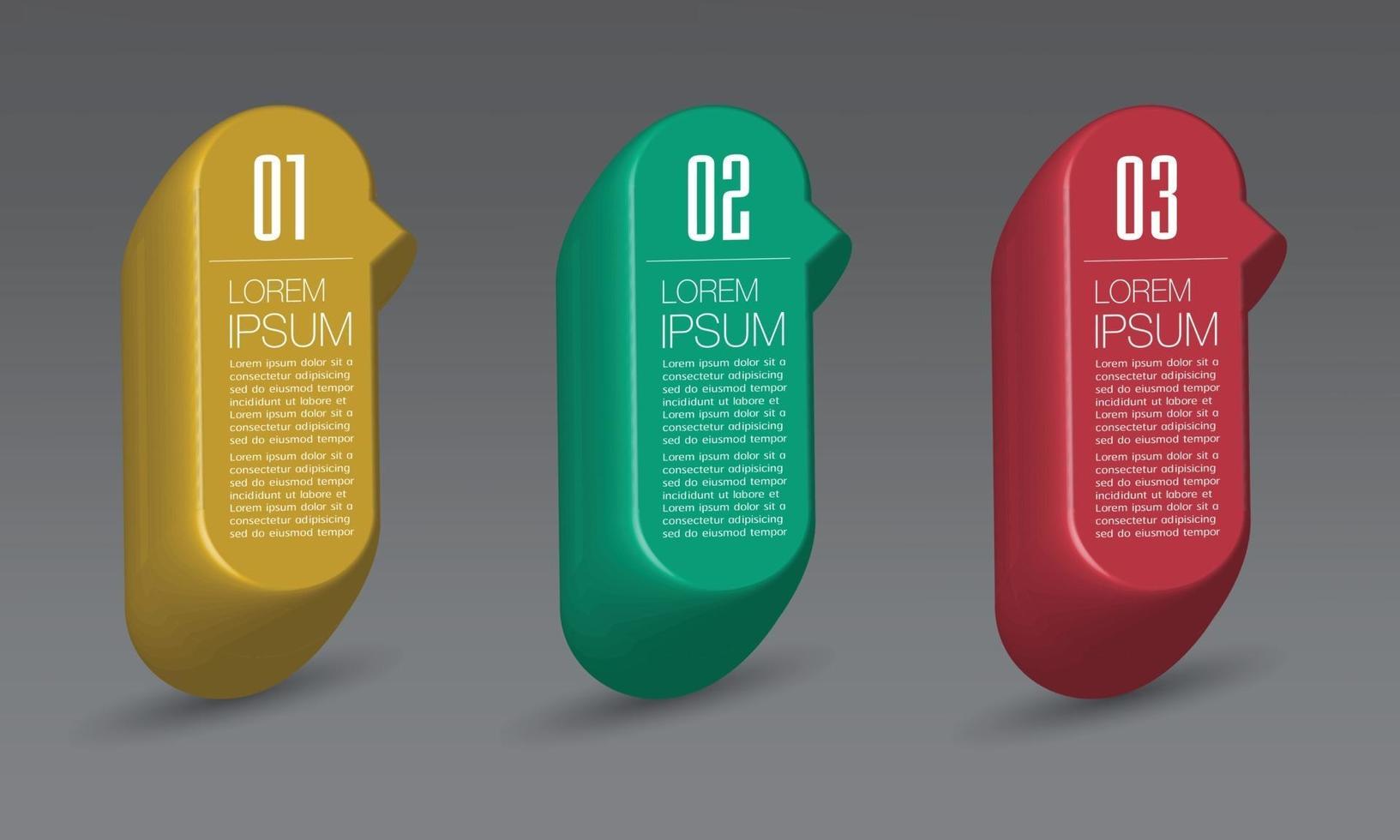 01

LOREM IPSUM

Lorem ipsum dolor sit a consectetur adipisicing sed do eiusmod tempor incididunt ut labore et Lorem ipsum dolor sit a consectetur adipisicing sed do eiusmod tempor

Lorem ipsum dolor sit a consectetur adipisicing sed do eiusmod tempor incididunt ut labore et Lorem ipsum dolor sit a consectetur adipisicing sed do eiusmod tempor

02

LOREM IPSUM

Lorem ipsum dolor sit a consectetur adipisicing sed do eiusmod tempor incididunt ut labore et Lorem ipsum dolor sit a consectetur adipisicing sed do eiusmod tempor

Lorem ipsum dolor sit a consectetur adipisicing sed do eiusmod tempor incididunt ut labore et Lorem ipsum dolor sit a consectetur adipisicing sed do eiusmod tempor

03

LOREM IPSUM

Lorem ipsum dolor sit a consectetur adipisicing sed do eiusmod tempor incididunt ut labore et Lorem ipsum dolor sit a consectetur adipisicing sed do eiusmod tempor

Lorem ipsum dolor sit a consectetur adipisicing sed do eiusmod tempor incididunt ut labore et Lorem ipsum dolor sit a consectetur adipisicing sed do eiusmod tempor