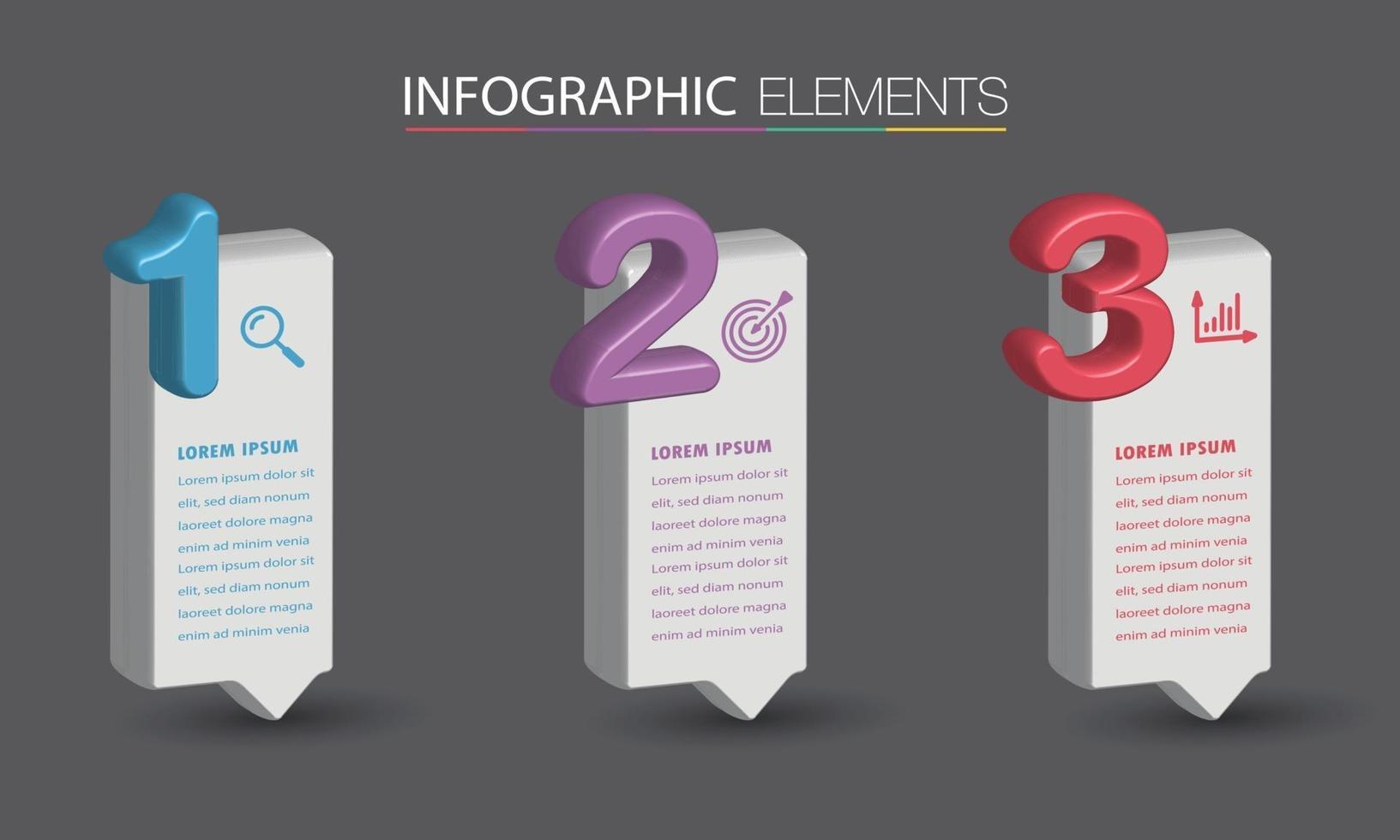 INFOGRAPHIC ELEMENTS

1

LOREM IPSUM

Lorem ipsum dolor sit elit, sed diam nonum laoreet dolore magna enim ad minim venia Lorem ipsum dolor sit elit, sed diam nonum laoreet dolore magna enim ad minim venia

2

LOREM IPSUM

Lorem ipsum dolor sit elit, sed diam nonum laoreet dolore magna enim ad minim venia Lorem ipsum dolor sit elit, sed diam nonum laoreet dolore magna enim ad minim venia

3

LOREM IPSUM

Lorem ipsum dolor sit elit, sed diam nonum laoreet dolore magna enim ad minim venia Lorem ipsum dolor sit elit, sed diam nonum laoreet dolore magna enim ad minim venia