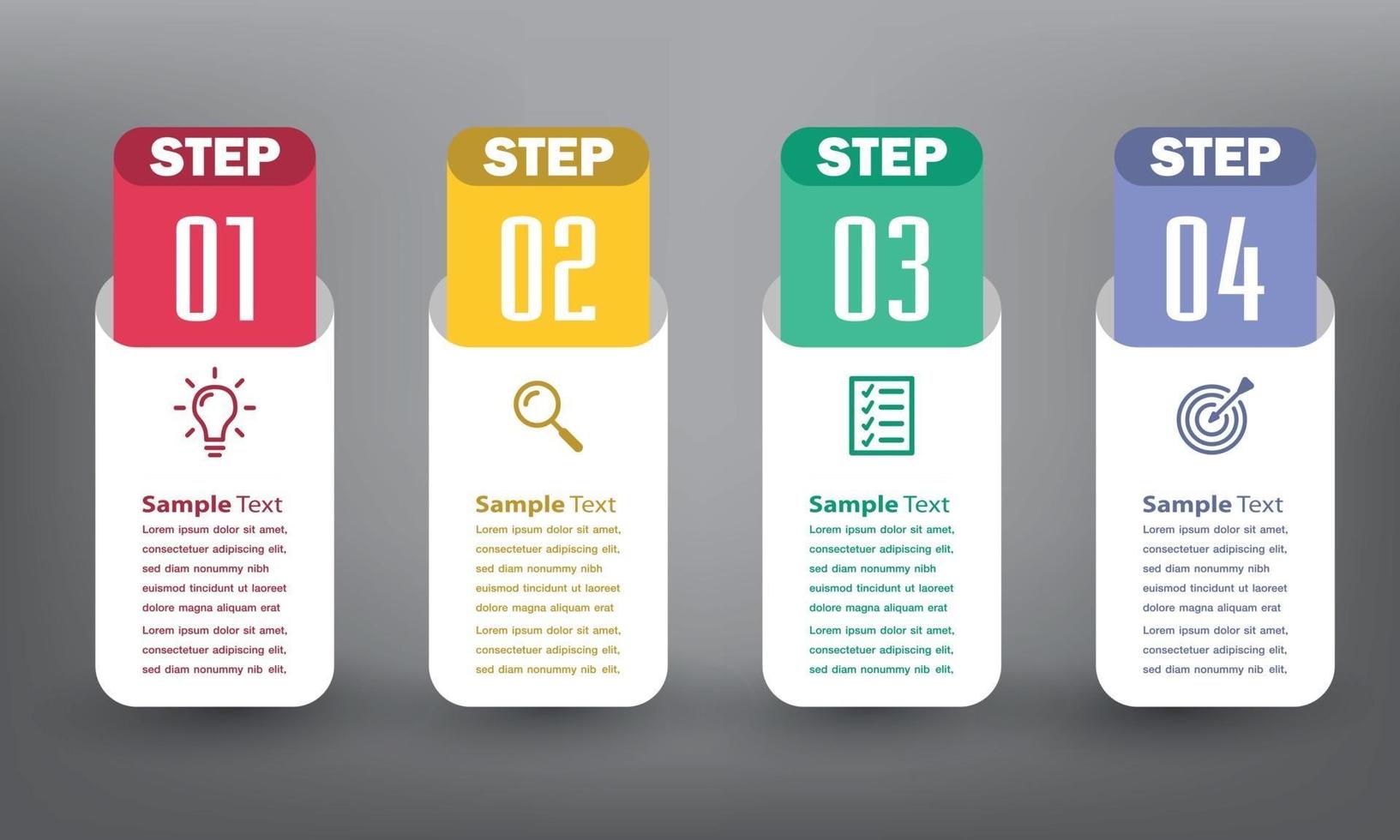 STEP
01

Sample Text
Lorem ipsum dolor sit amet, consectetuer adipiscing elit, sed diam nonummy nibh euismod tincidunt ut laoreet dolore magna aliquam erat
Lorem ipsum dolor sit amet, consectetuer adipiscing elit, sed diam nonummy nib elit,

STEP
02

Sample Text
Lorem ipsum dolor sit amet, consectetuer adipiscing elit, sed diam nonummy nibh euismod tincidunt ut laoreet dolore magna aliquam erat
Lorem ipsum dolor sit amet, consectetuer adipiscing elit, sed diam nonummy nib elit,

STEP
03

Sample Text
Lorem ipsum dolor sit amet, consectetuer adipiscing elit, sed diam nonummy nibh euismod tincidunt ut laoreet dolore magna aliquam erat
Lorem ipsum dolor sit amet, consectetuer adipiscing elit, sed diam nonummy nib elit,

STEP
04

Sample Text
Lorem ipsum dolor sit amet, consectetuer adipiscing elit, sed diam nonummy nibh euismod tincidunt ut laoreet dolore magna aliquam erat
Lorem ipsum dolor sit amet, consectetuer adipiscing elit, sed diam nonummy nib elit,