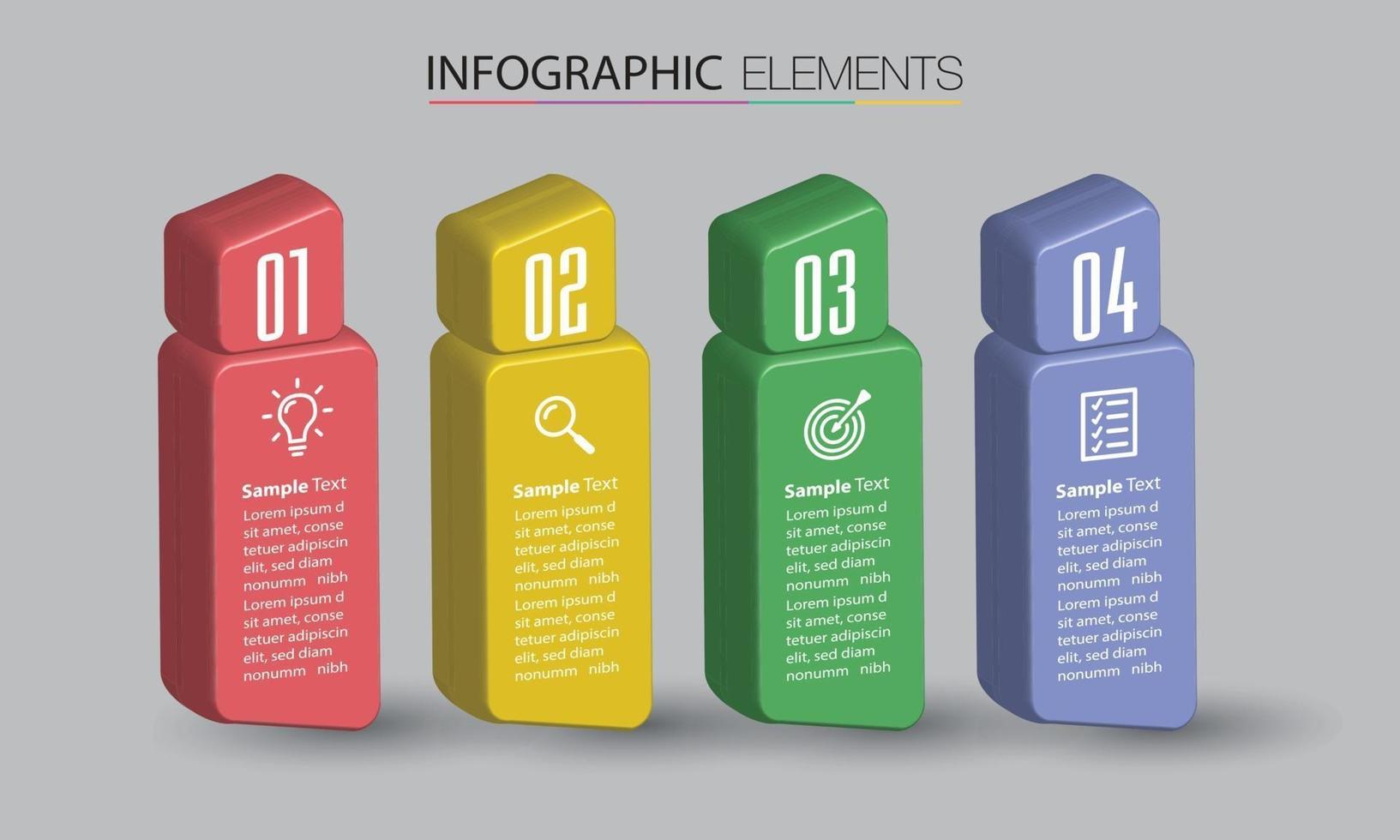 INFOGRAPHIC ELEMENTS

01

Sample Text

Lorem ipsum d sit amet, conse tetuer adipiscin elit, sed diam nonumm nibh Lorem ipsum d sit amet, conse tetuer adipiscin elit, sed diam nonumm nibh

02

Sample Text

Lorem ipsum d sit amet, conse tetuer adipiscin elit, sed diam nonumm nibh Lorem ipsum d sit amet, conse tetuer adipiscin elit, sed diam nonumm nibh

03

Sample Text

Lorem ipsum d sit amet, conse tetuer adipiscin elit, sed diam nonumm nibh Lorem ipsum d sit amet, conse tetuer adipiscin elit, sed diam nonumm nibh

04

Sample Text

Lorem ipsum d sit amet, conse tetuer adipiscin elit, sed diam nonumm nibh Lorem ipsum d sit amet, conse tetuer adipiscin elit, sed diam nonumm nibh