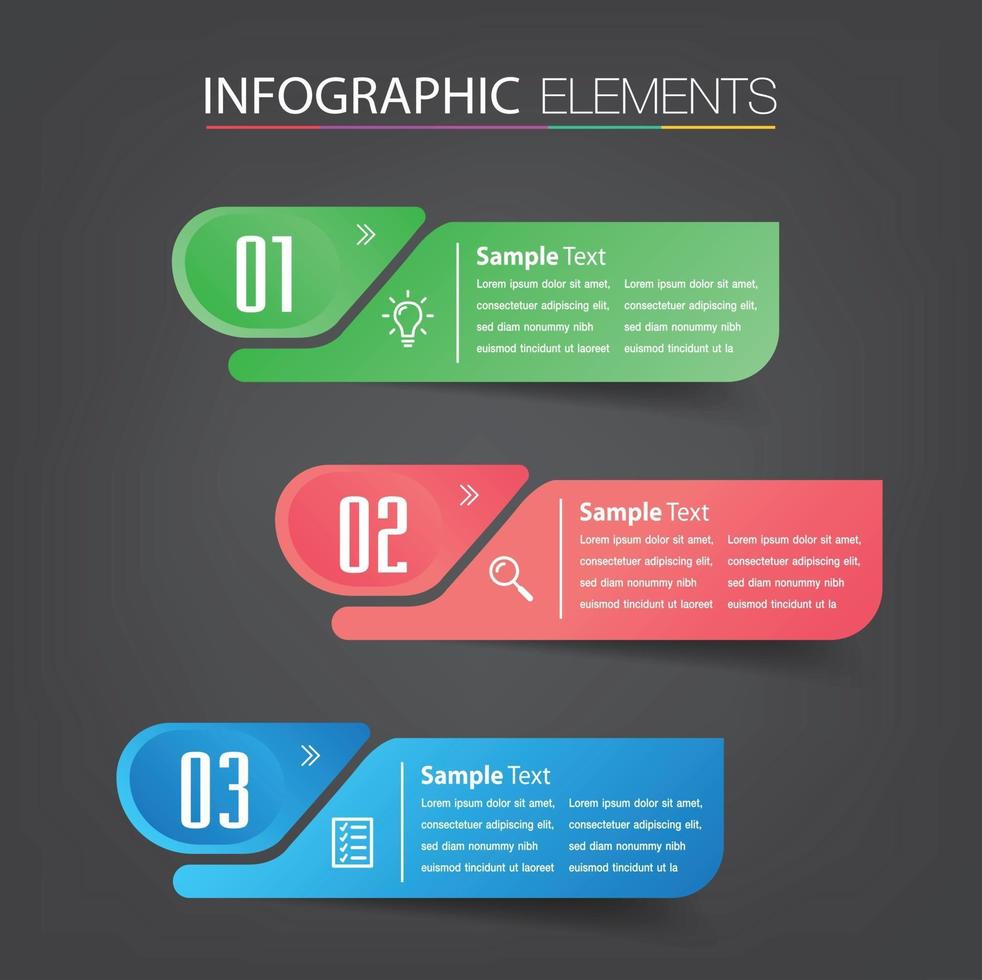 INFOGRAPHIC ELEMENTS

01

Sample Text

Lorem ipsum dolor sit amet, consectetuer adipiscing elit, sed diam nonummy nibh euismod tincidunt ut laoreet

Lorem ipsum dolor sit amet, consectetuer adipiscing elit, sed diam nonummy nibh euismod tincidunt ut la

02

Sample Text

Lorem ipsum dolor sit amet, consectetuer adipiscing elit, sed diam nonummy nibh euismod tincidunt ut laoreet

Lorem ipsum dolor sit amet, consectetuer adipiscing elit, sed diam nonummy nibh euismod tincidunt ut la

03

Sample Text

Lorem ipsum dolor sit amet, consectetuer adipiscing elit, sed diam nonummy nibh euismod tincidunt ut laoreet

Lorem ipsum dolor sit amet, consectetuer adipiscing elit, sed diam nonummy nibh euismod tincidunt ut la