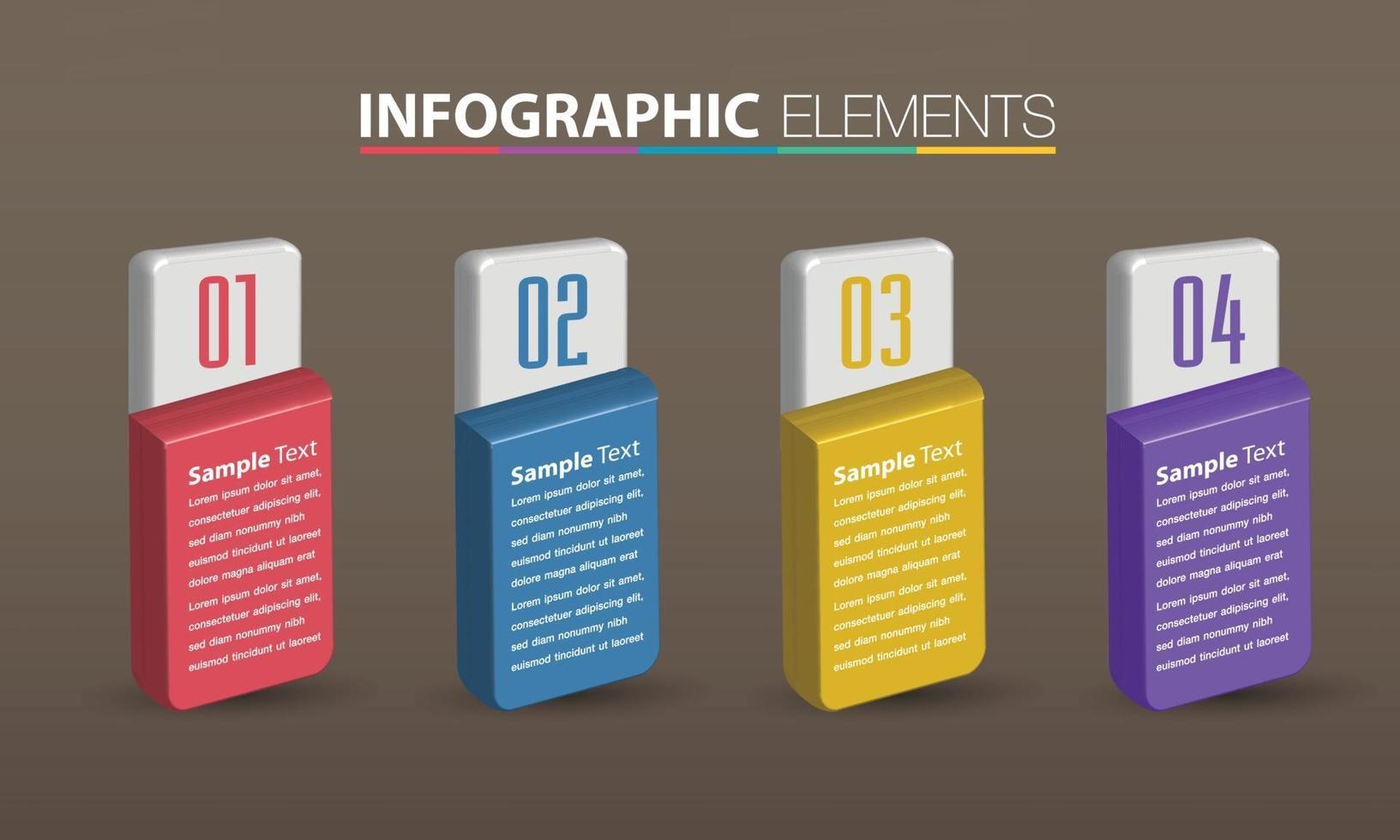 INFOGRAPHIC ELEMENTS

01

Sample Text

Lorem ipsum dolor sit amet, consectetuer adipiscing elit, sed diam nonummy nibh euismod tincidunt ut laoreet dolore magna aliquam erat Lorem ipsum dolor sit amet, consectetuer adipiscing elit, sed diam nonummy nibh euismod tincidunt ut laoreet

02

Sample Text

Lorem ipsum dolor sit amet, consectetuer adipiscing elit, sed diam nonummy nibh euismod tincidunt ut laoreet dolore magna aliquam erat Lorem ipsum dolor sit amet, consectetuer adipiscing elit, sed diam nonummy nibh euismod tincidunt ut laoreet

03

Sample Text

Lorem ipsum dolor sit amet, consectetuer adipiscing elit, sed diam nonummy nibh euismod tincidunt ut laoreet dolore magna aliquam erat Lorem ipsum dolor sit amet, consectetuer adipiscing elit, sed diam nonummy nibh euismod tincidunt ut laoreet

04

Sample Text

Lorem ipsum dolor sit amet, consectetuer adipiscing elit, sed diam nonummy nibh euismod tincidunt ut laoreet dolore magna aliquam erat Lorem ipsum dolor sit amet, consectetuer adipiscing elit, sed diam nonummy nibh euismod tincidunt ut laoreet