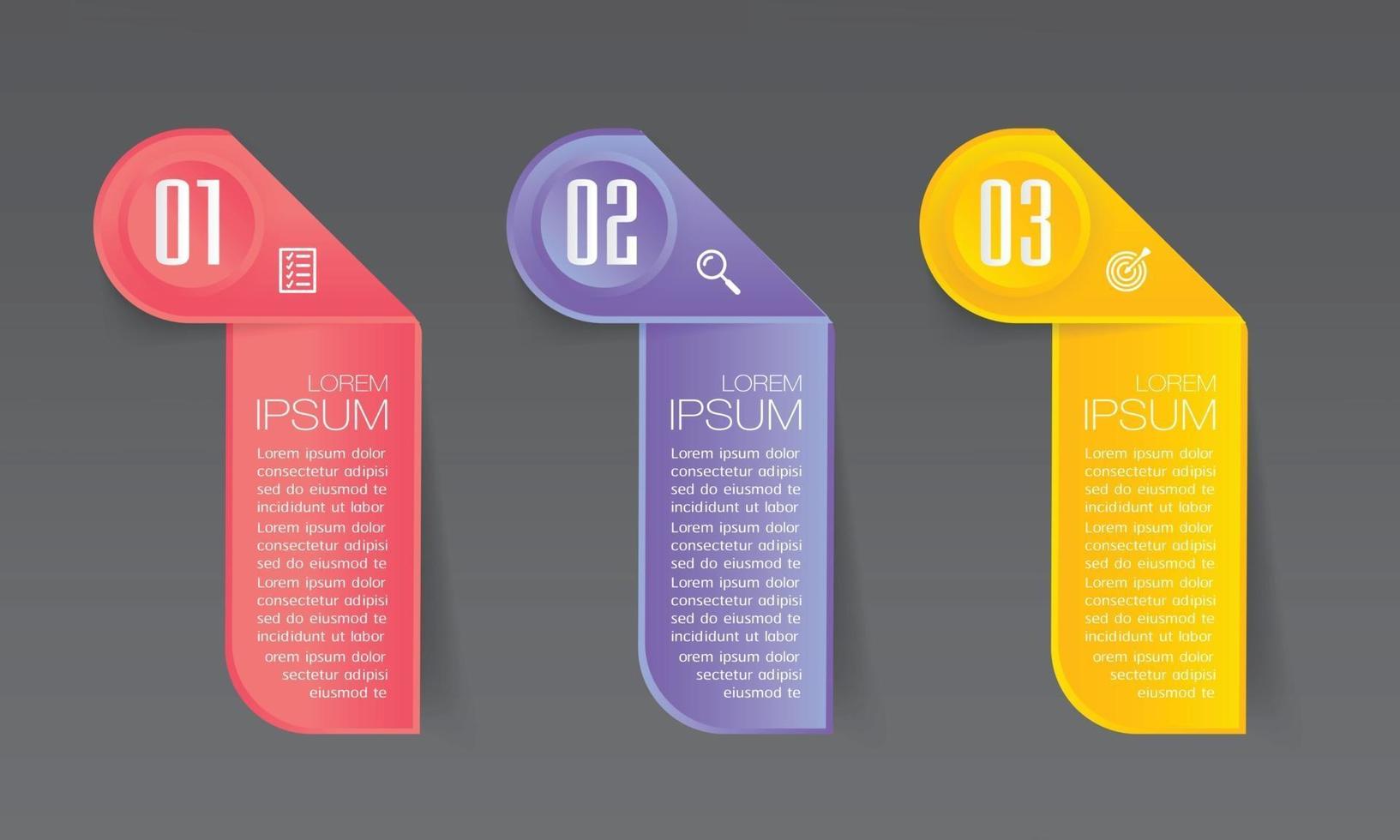 01

LOREM
IPSUM

Lorem ipsum dolor consectetur adipisi sed do eiusmod te incididunt ut labor Lorem ipsum dolor consectetur adipisi sed do eiusmod te Lorem ipsum dolor consectetur adipisi sed do eiusmod te incididunt ut labor orem ipsum dolor sectetur adipisi eiusmod te

02

LOREM
IPSUM

Lorem ipsum dolor consectetur adipisi sed do eiusmod te incididunt ut labor Lorem ipsum dolor consectetur adipisi sed do eiusmod te Lorem ipsum dolor consectetur adipisi sed do eiusmod te incididunt ut labor orem ipsum dolor sectetur adipisi eiusmod te

03

LOREM
IPSUM

Lorem ipsum dolor consectetur adipisi sed do eiusmod te incididunt ut labor Lorem ipsum dolor consectetur adipisi sed do eiusmod te Lorem ipsum dolor consectetur adipisi sed do eiusmod te incididunt ut labor orem ipsum dolor sectetur adipisi eiusmod te