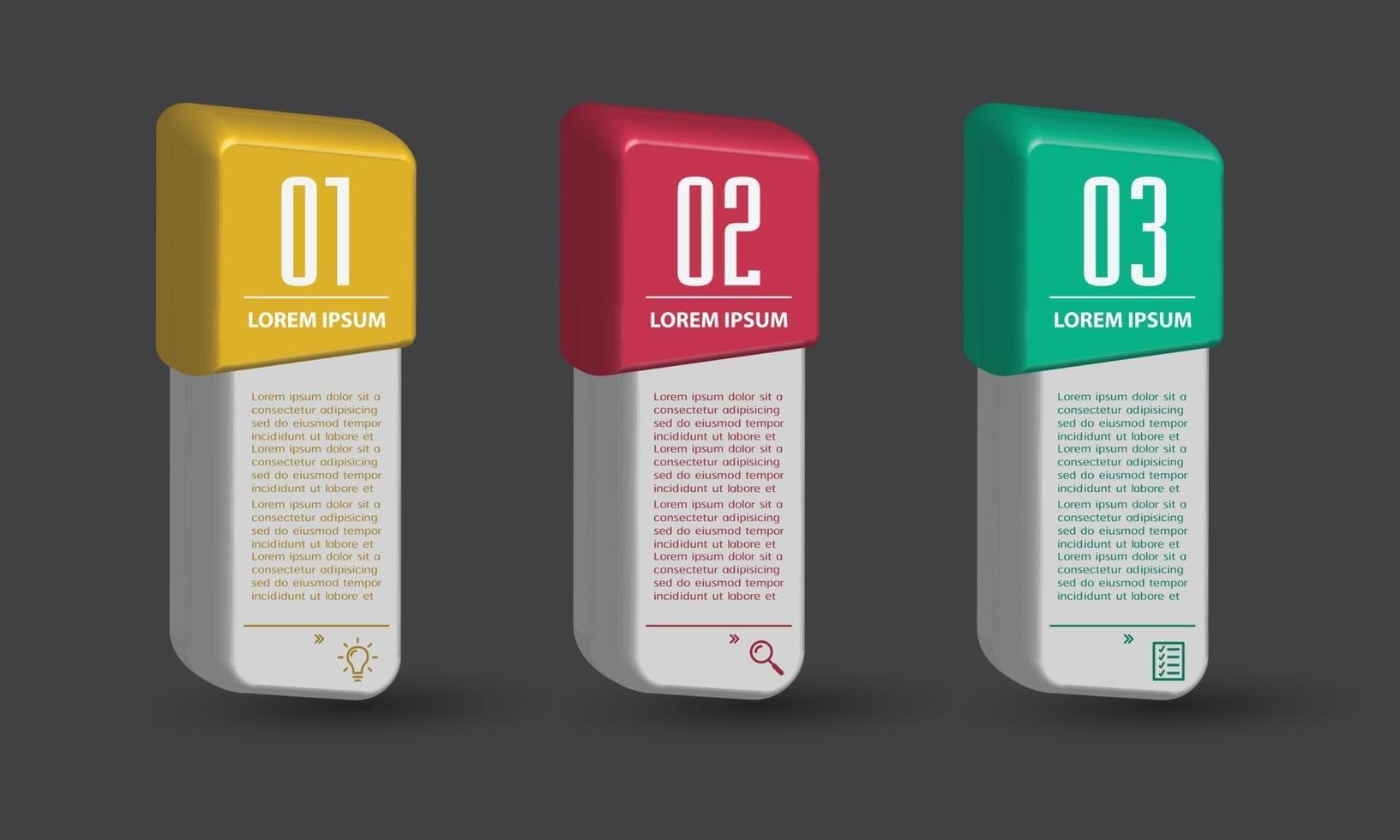 01

LOREM IPSUM

Lorem ipsum dolor sit a consectetur adipisicing sed do eiusmod tempor incididunt ut labore et Lorem ipsum dolor sit a consectetur adipisicing sed do eiusmod tempor incididunt ut labore et Lorem ipsum dolor sit a consectetur adipisicing sed do eiusmod tempor incididunt ut labore et Lorem ipsum dolor sit a consectetur adipisicing sed do eiusmod tempor incididunt ut labore et

»

02

LOREM IPSUM

Lorem ipsum dolor sit a consectetur adipisicing sed do eiusmod tempor incididunt ut labore et Lorem ipsum dolor sit a consectetur adipisicing sed do eiusmod tempor incididunt ut labore et Lorem ipsum dolor sit a consectetur adipisicing sed do eiusmod tempor incididunt ut labore et Lorem ipsum dolor sit a consectetur adipisicing sed do eiusmod tempor incididunt ut labore et

»

03

LOREM IPSUM

Lorem ipsum dolor sit a consectetur adipisicing sed do eiusmod tempor incididunt ut labore et Lorem ipsum dolor sit a consectetur adipisicing sed do eiusmod tempor incididunt ut labore et Lorem ipsum dolor sit a consectetur adipisicing sed do eiusmod tempor incididunt ut labore et Lorem ipsum dolor sit a consectetur adipisicing sed do eiusmod tempor incididunt ut labore et

»