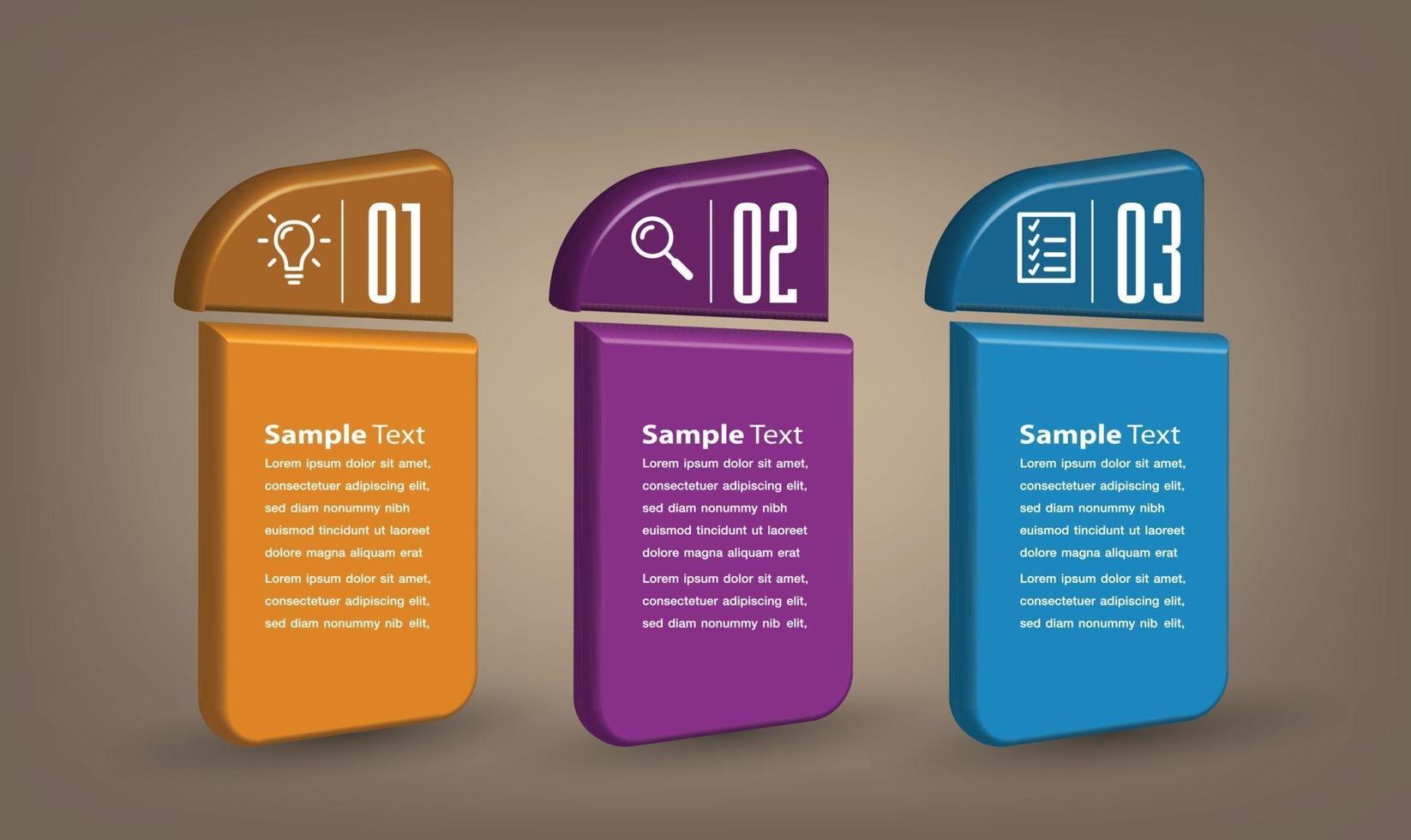 01

Sample Text
Lorem ipsum dolor sit amet, consectetuer adipiscing elit, sed diam nonummy nibh euismod tincidunt ut laoreet dolore magna aliquam erat
Lorem ipsum dolor sit amet, consectetuer adipiscing elit, sed diam nonummy nib elit,

02

Sample Text
Lorem ipsum dolor sit amet, consectetuer adipiscing elit, sed diam nonummy nibh euismod tincidunt ut laoreet dolore magna aliquam erat
Lorem ipsum dolor sit amet, consectetuer adipiscing elit, sed diam nonummy nib elit,

03

Sample Text
Lorem ipsum dolor sit amet, consectetuer adipiscing elit, sed diam nonummy nibh euismod tincidunt ut laoreet dolore magna aliquam erat
Lorem ipsum dolor sit amet, consectetuer adipiscing elit, sed diam nonummy nib elit,