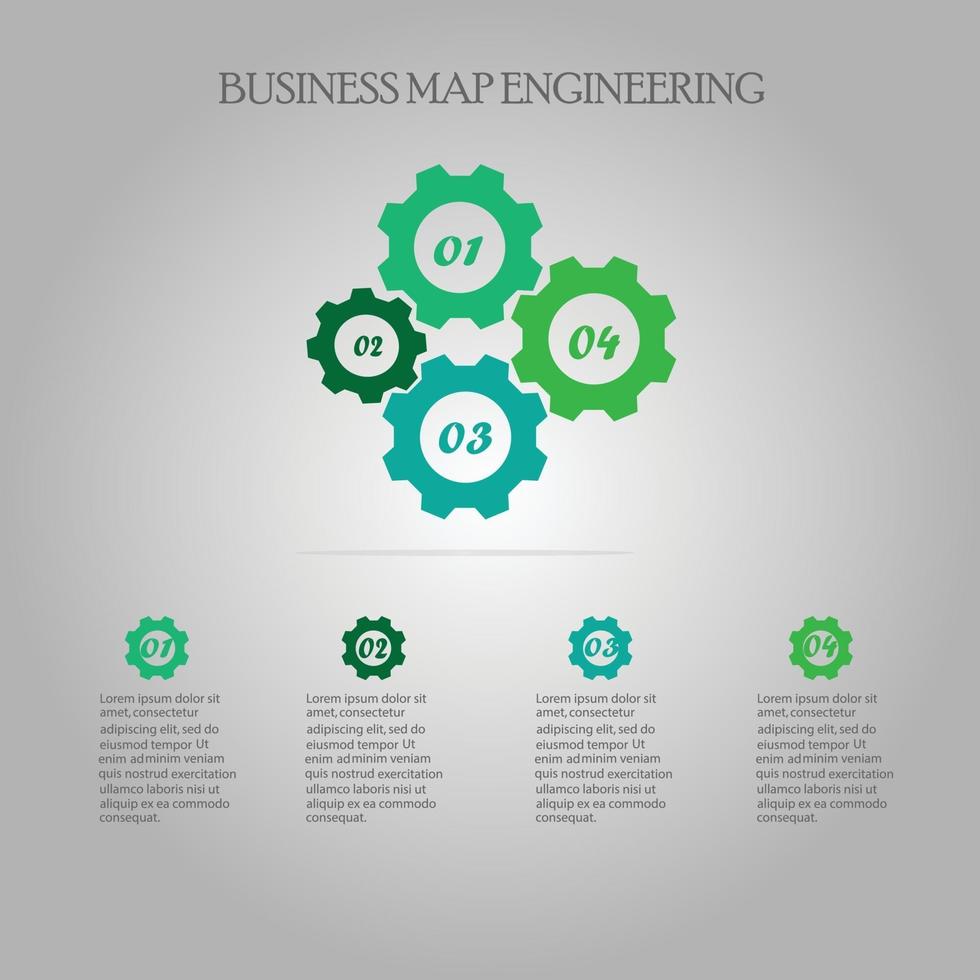 BUSINESS MAP ENGINEERING

01

02

04

03

01

Lorem ipsum dolor sit amet, consectetur adipiscing elit, sed do eiusmod tempor Ut enim adminim veniam quis nostrud exercitation ullamco laboris nisi ut aliquip ex ea commodo consequat.

02

Lorem ipsum dolor sit amet, consectetur adipiscing elit, sed do eiusmod tempor Ut enim adminim veniam quis nostrud exercitation ullamco laboris nisi ut aliquip ex ea commodo consequat.

03

Lorem ipsum dolor sit amet, consectetur adipiscing elit, sed do eiusmod tempor Ut enim adminim veniam quis nostrud exercitation ullamco laboris nisi ut aliquip ex ea commodo consequat.

04

Lorem ipsum dolor sit amet, consectetur adipiscing elit, sed do eiusmod tempor Ut enim adminim veniam quis nostrud exercitation ullamco laboris nisi ut aliquip ex ea commodo consequat.