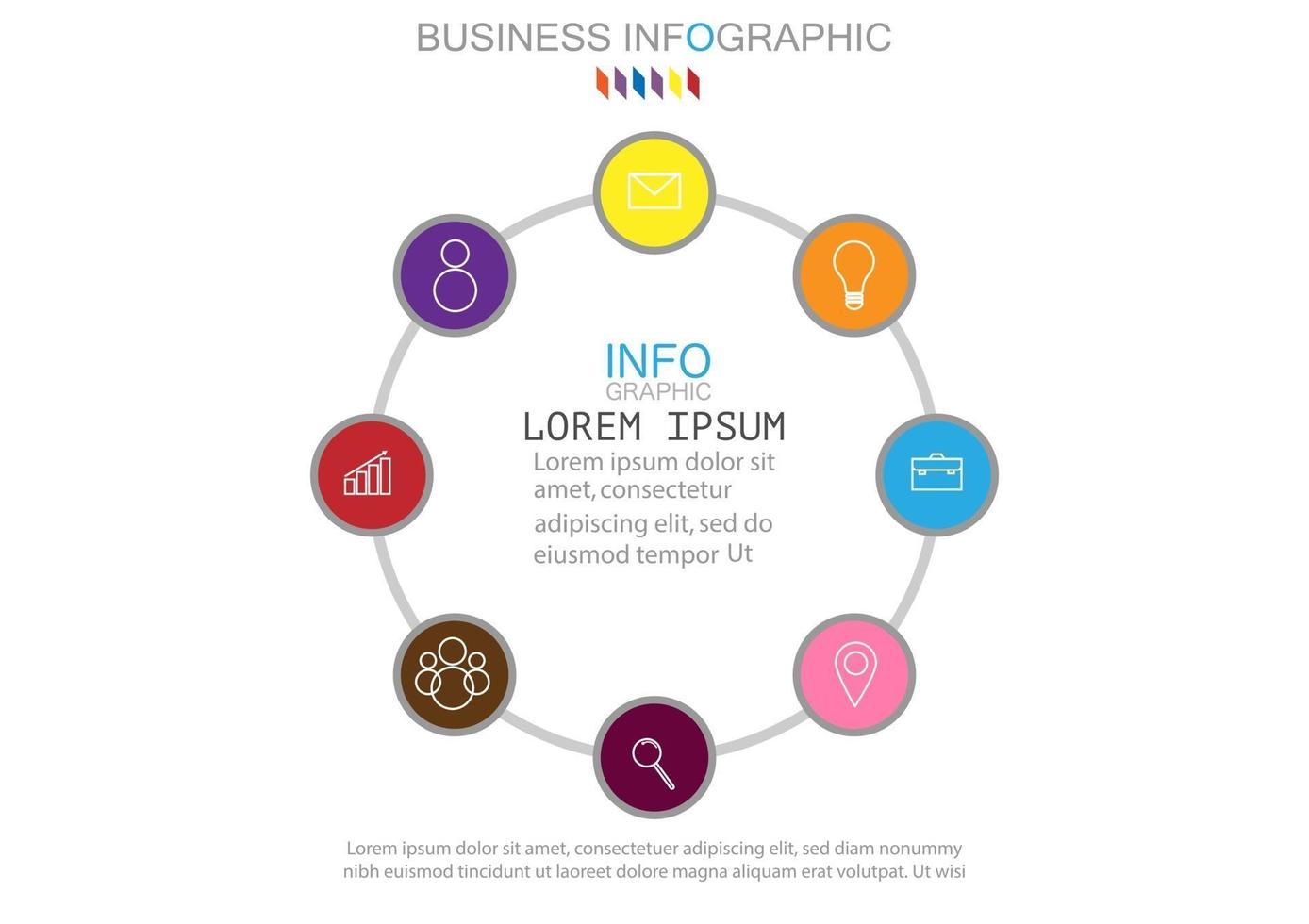 BUSINESS INFOGRAPHIC

INFO
GRAPHIC
LOREM IPSUM
Lorem ipsum dolor sit amet, consectetur adipiscing elit, sed do eiusmod tempor Ut

Lorem ipsum dolor sit amet, consectetuer adipiscing elit, sed diam nonummy nibh euismod tincidunt ut laoreet dolore magna aliquam erat volutpat. Ut wisi