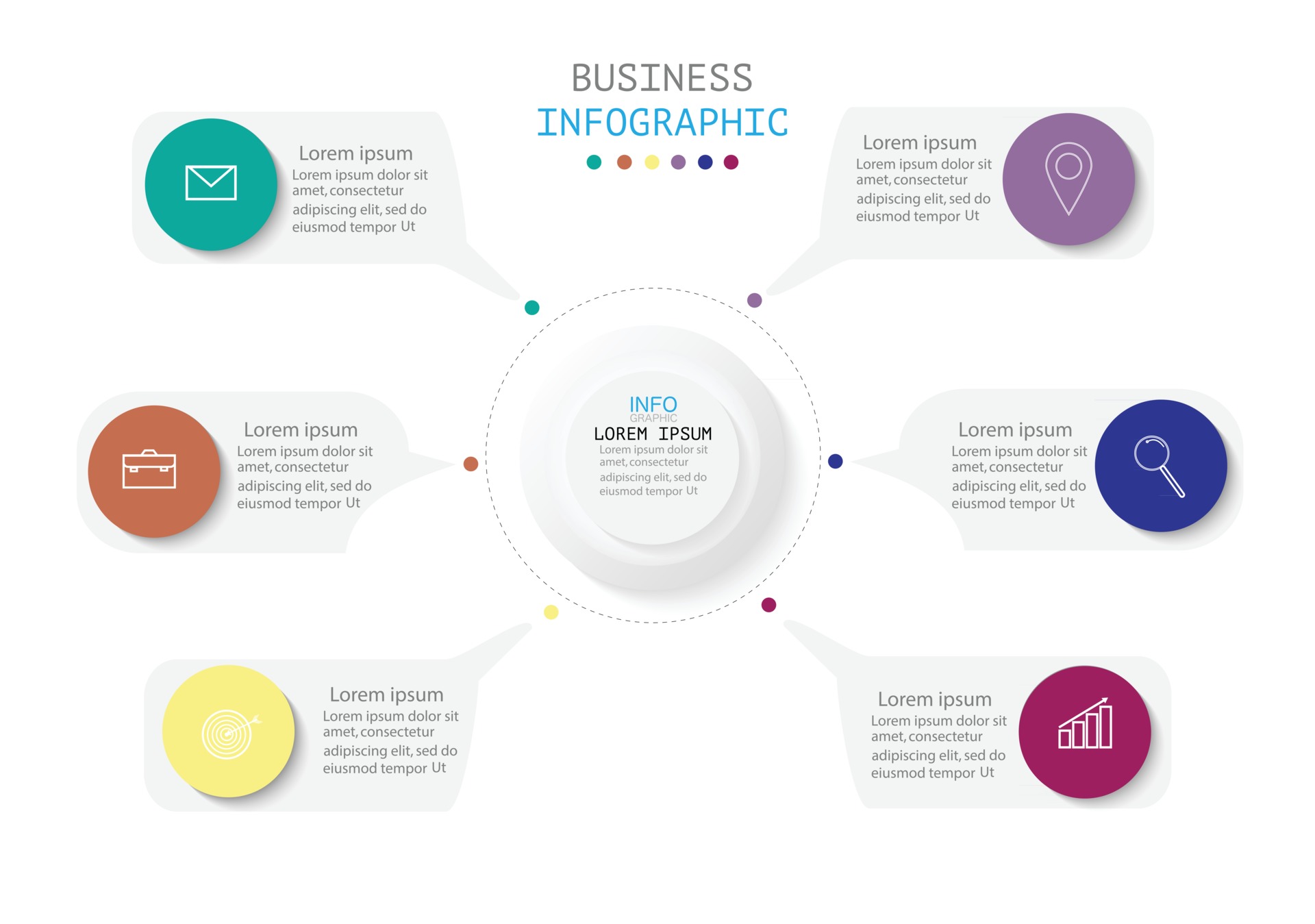 BUSINESS
INFOGRAPHIC

Lorem ipsum
Lorem ipsum dolor sit amet, consectetur adipiscing elit, sed do eiusmod tempor Ut

Lorem ipsum
Lorem ipsum dolor sit amet, consectetur adipiscing elit, sed do eiusmod tempor Ut

Lorem ipsum
Lorem ipsum dolor sit amet, consectetur adipiscing elit, sed do eiusmod tempor Ut

INFO
GRAPHIC
LOREM IPSUM
Lorem ipsum dolor sit amet, consectetur adipiscing elit, sed do eiusmod tempor Ut

Lorem ipsum
Lorem ipsum dolor sit amet, consectetur adipiscing elit, sed do eiusmod tempor Ut

Lorem ipsum
Lorem ipsum dolor sit amet, consectetur adipiscing elit, sed do eiusmod tempor Ut

Lorem ipsum
Lorem ipsum dolor sit amet, consectetur adipiscing elit, sed do eiusmod tempor Ut