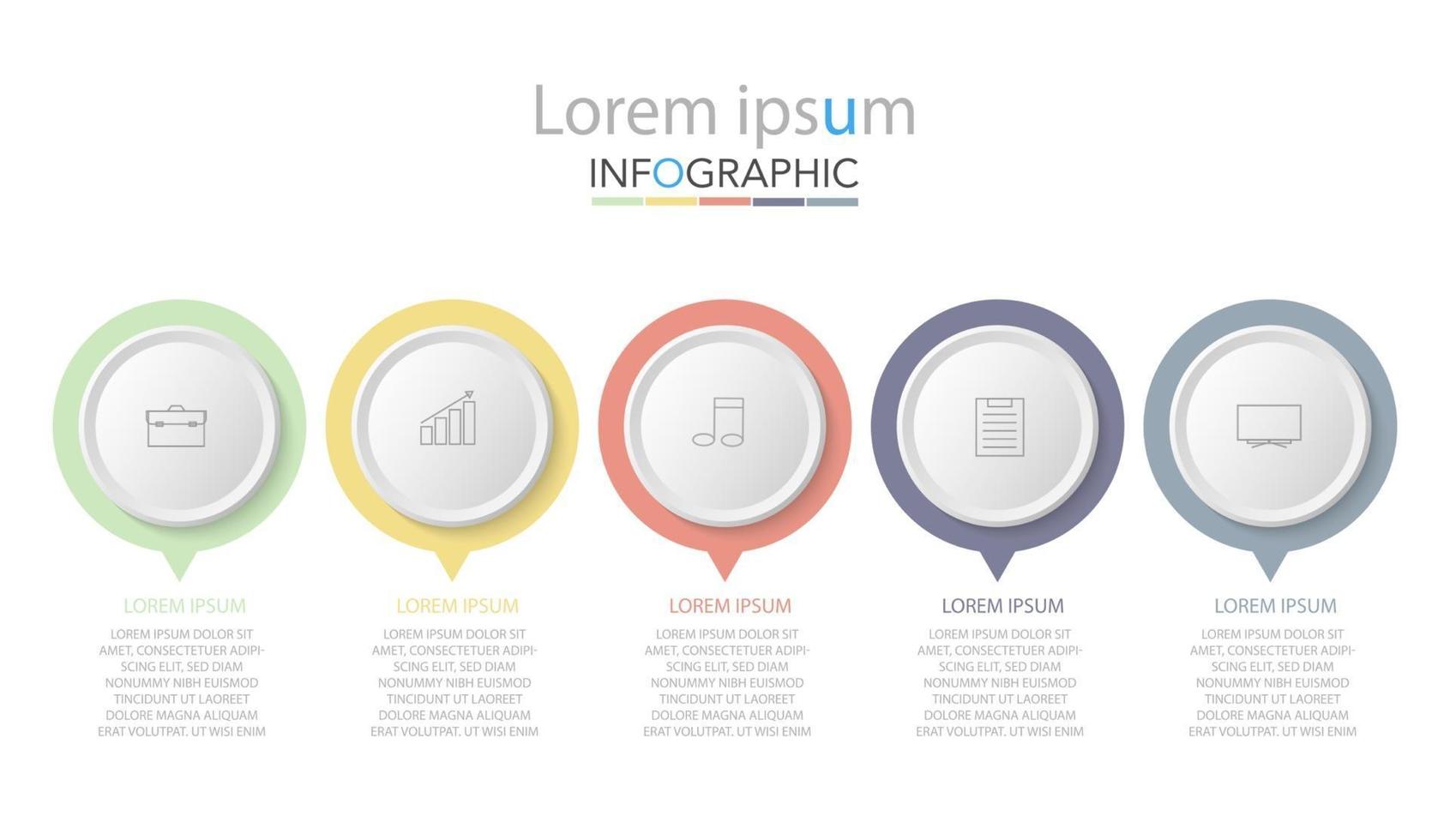 Lorem ipsum

INFOGRAPHIC

LOREM IPSUM

LOREM IPSUM DOLOR SIT AMET, CONSECTETUER ADIPISCING ELIT, SED DIAM NONUMMY NIBH EUISMOD TINCIDUNT UT LAOREET DOLORE MAGNA ALIQUAM ERAT VOLUTPAT. UT WISI ENIM

LOREM IPSUM

LOREM IPSUM DOLOR SIT AMET, CONSECTETUER ADIPISCING ELIT, SED DIAM NONUMMY NIBH EUISMOD TINCIDUNT UT LAOREET DOLORE MAGNA ALIQUAM ERAT VOLUTPAT. UT WISI ENIM

LOREM IPSUM

LOREM IPSUM DOLOR SIT AMET, CONSECTETUER ADIPISCING ELIT, SED DIAM NONUMMY NIBH EUISMOD TINCIDUNT UT LAOREET DOLORE MAGNA ALIQUAM ERAT VOLUTPAT. UT WISI ENIM

LOREM IPSUM

LOREM IPSUM DOLOR SIT AMET, CONSECTETUER ADIPISCING ELIT, SED DIAM NONUMMY NIBH EUISMOD TINCIDUNT UT LAOREET DOLORE MAGNA ALIQUAM ERAT VOLUTPAT. UT WISI ENIM

LOREM IPSUM

LOREM IPSUM DOLOR SIT AMET, CONSECTETUER ADIPISCING ELIT, SED DIAM NONUMMY NIBH EUISMOD TINCIDUNT UT LAOREET DOLORE MAGNA ALIQUAM ERAT VOLUTPAT. UT WISI ENIM